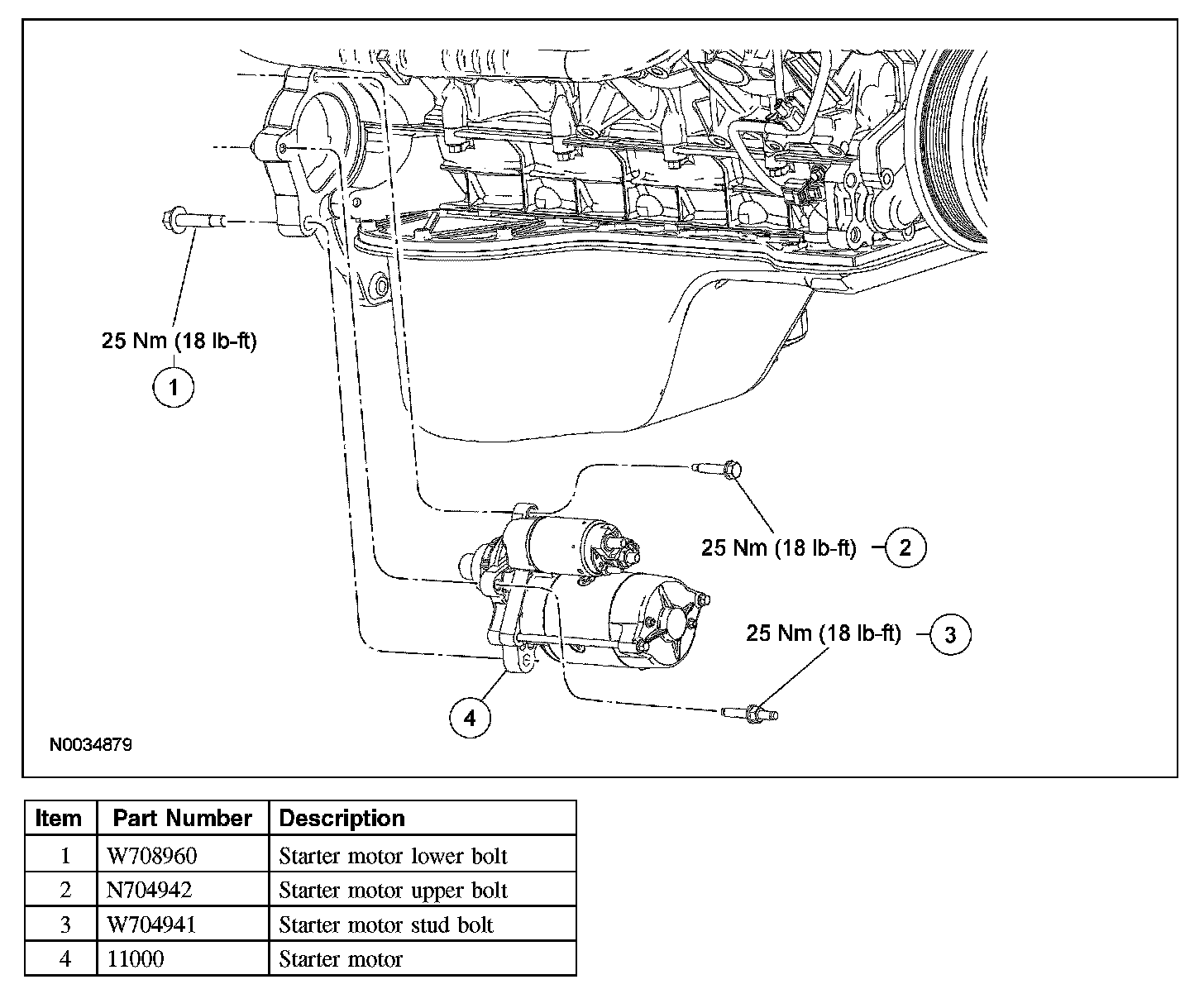 25 Nm (18 lb-ft)

1

25 Nm (18 lb-ft) 2

25 Nm (18 lb-ft) 3

4

N0034879

| Item | Part Number | Description |
|---|---|---|
| 1 | W708960 | Starter motor lower bolt |
| 2 | N704942 | Starter motor upper bolt |
| 3 | W704941 | Starter motor stud bolt |
| 4 | 11000 | Starter motor |