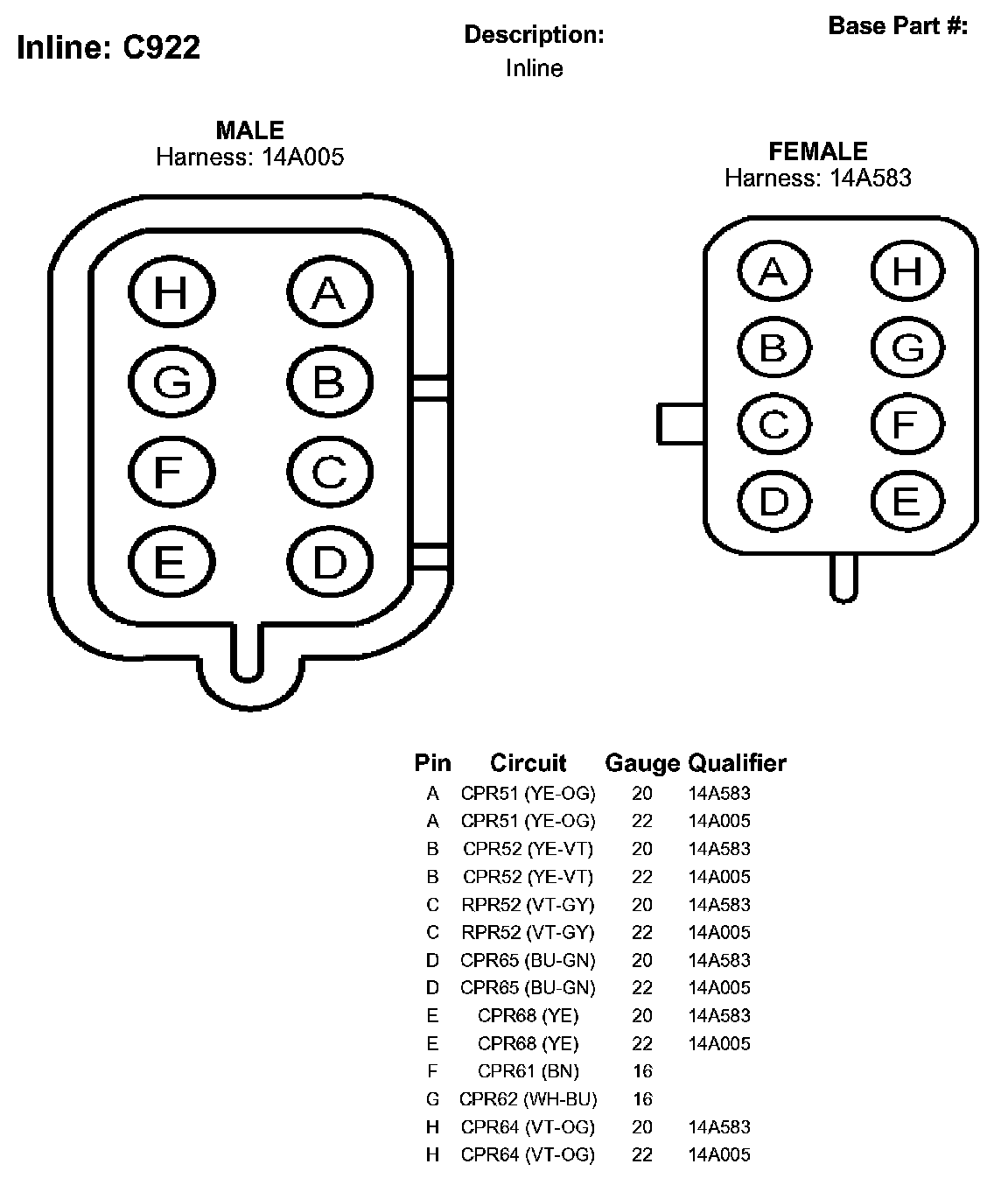 Inline: C922

Description:
Inline

Base Part #:

MALE
Harness: 14A005

H A
G B
F C
E D

FEMALE
Harness: 14A583

A H
B G
C F
D E

| Pin | Circuit | Gauge | Qualifier |
|---|---|---|---|
| A | CPR51 (YE-OG) | 20 | 14A583 |
| A | CPR51 (YE-OG) | 22 | 14A005 |
| B | CPR52 (YE-VT) | 20 | 14A583 |
| B | CPR52 (YE-VT) | 22 | 14A005 |
| C | RPR52 (VT-GY) | 20 | 14A583 |
| C | RPR52 (VT-GY) | 22 | 14A005 |
| D | CPR65 (BU-GN) | 20 | 14A583 |
| D | CPR65 (BU-GN) | 22 | 14A005 |
| E | CPR68 (YE) | 20 | 14A583 |
| E | CPR68 (YE) | 22 | 14A005 |
| F | CPR61 (BN) | 16 | |
| G | CPR62 (WH-BU) | 16 | |
| H | CPR64 (VT-OG) | 20 | 14A583 |
| H | CPR64 (VT-OG) | 22 | 14A005 |