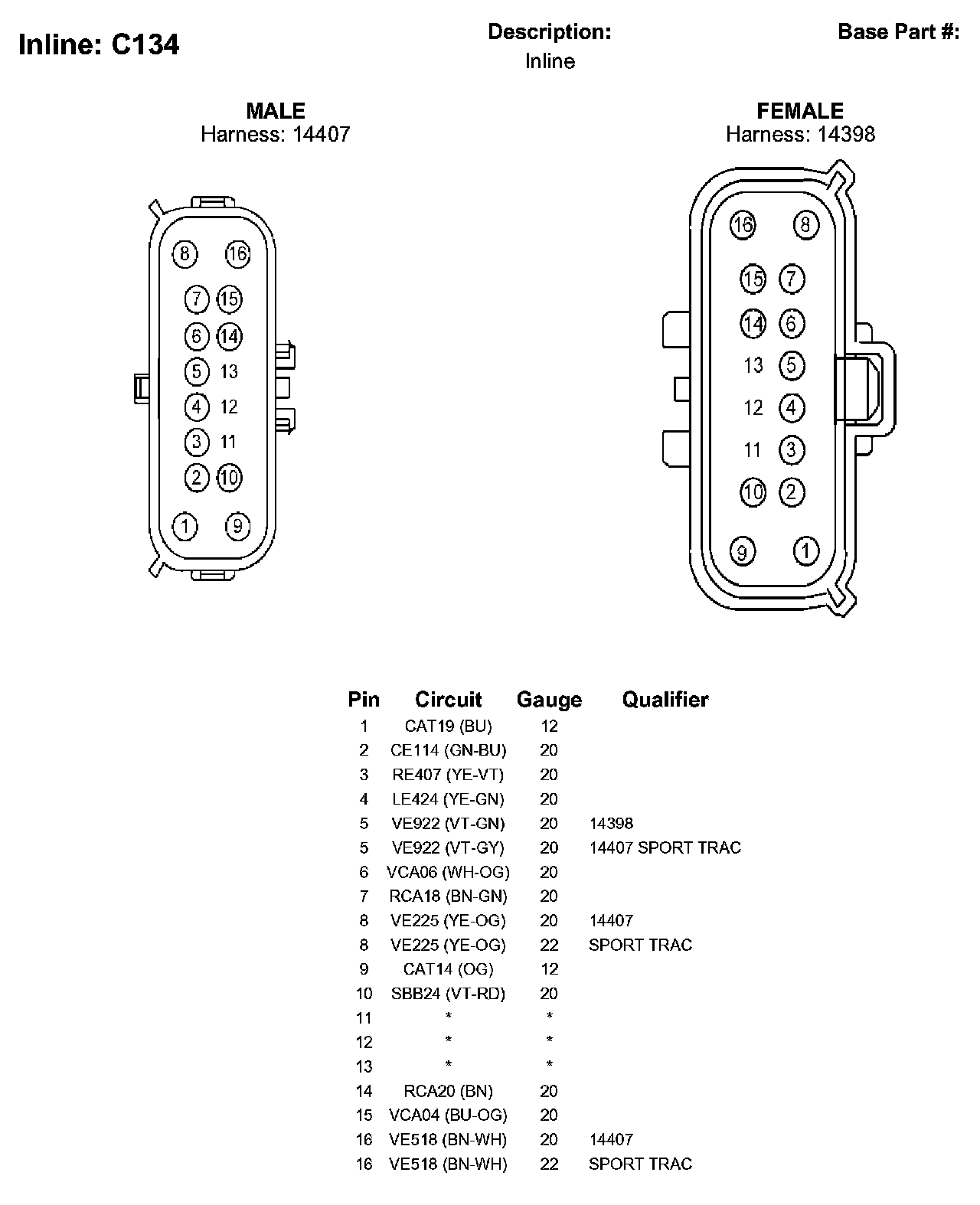 Inline: C134

Description:
Inline

Base Part #:

MALE
Harness: 14407

8 16
7 15
6 14
5 13
4 12
3 11
2 10
1 9

FEMALE
Harness: 14398

16 8
15 7
14 6
13 5
12 4
11 3
10 2
9 1

| Pin | Circuit | Gauge | Qualifier |
|---|---|---|---|
| 1 | CAT19 (BU) | 12 | |
| 2 | CE114 (GN-BU) | 20 | |
| 3 | RE407 (YE-VT) | 20 | |
| 4 | LE424 (YE-GN) | 20 | |
| 5 | VE922 (VT-GN) | 20 | 14398 |
| 5 | VE922 (VT-GY) | 20 | 14407 SPORT TRAC |
| 6 | VCA06 (WH-OG) | 20 | |
| 7 | RCA18 (BN-GN) | 20 | |
| 8 | VE225 (YE-OG) | 20 | 14407 |
| 8 | VE225 (YE-OG) | 22 | SPORT TRAC |
| 9 | CAT14 (OG) | 12 | |
| 10 | SBB24 (VT-RD) | 20 | |
| 11 | * | * | |
| 12 | * | * | |
| 13 | * | * | |
| 14 | RCA20 (BN) | 20 | |
| 15 | VCA04 (BU-OG) | 20 | |
| 16 | VE518 (BN-WH) | 20 | 14407 |
| 16 | VE518 (BN-WH) | 22 | SPORT TRAC |