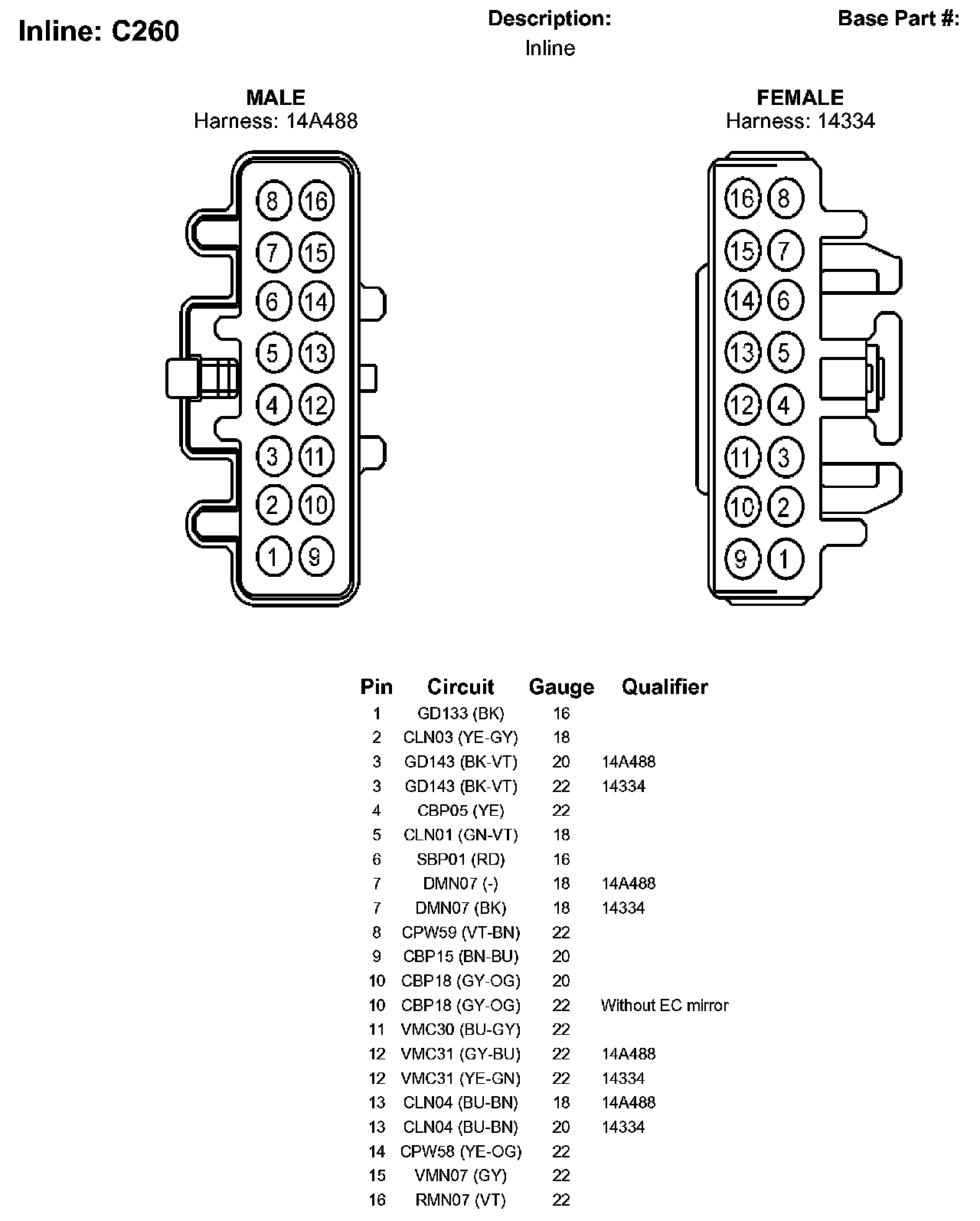 Inline: C260

Description:
Inline

Base Part #:

MALE
Harness: 14A488

8 16
7 15
6 14
5 13
4 12
3 11
2 10
1 9

FEMALE
Harness: 14334

16 8
15 7
14 6
13 5
12 4
11 3
10 2
9 1

| Pin | Circuit | Gauge | Qualifier |
|---|---|---|---|
| 1 | GD133 (BK) | 16 | |
| 2 | CLN03 (YE-GY) | 18 | |
| 3 | GD143 (BK-VT) | 20 | 14A488 |
| 3 | GD143 (BK-VT) | 22 | 14334 |
| 4 | CBP05 (YE) | 22 | |
| 5 | CLN01 (GN-VT) | 18 | |
| 6 | SBP01 (RD) | 16 | |
| 7 | DMN07 (-) | 18 | 14A488 |
| 7 | DMN07 (BK) | 18 | 14334 |
| 8 | CPW59 (VT-BN) | 22 | |
| 9 | CBP15 (BN-BU) | 20 | |
| 10 | CBP18 (GY-OG) | 20 | |
| 10 | CBP18 (GY-OG) | 22 | Without EC mirror |
| 11 | VMC30 (BU-GY) | 22 | |
| 12 | VMC31 (GY-BU) | 22 | 14A488 |
| 12 | VMC31 (YE-GN) | 22 | 14334 |
| 13 | CLN04 (BU-BN) | 18 | 14A488 |
| 13 | CLN04 (BU-BN) | 20 | 14334 |
| 14 | CPW58 (YE-OG) | 22 | |
| 15 | VMN07 (GY) | 22 | |
| 16 | RMN07 (VT) | 22 | |