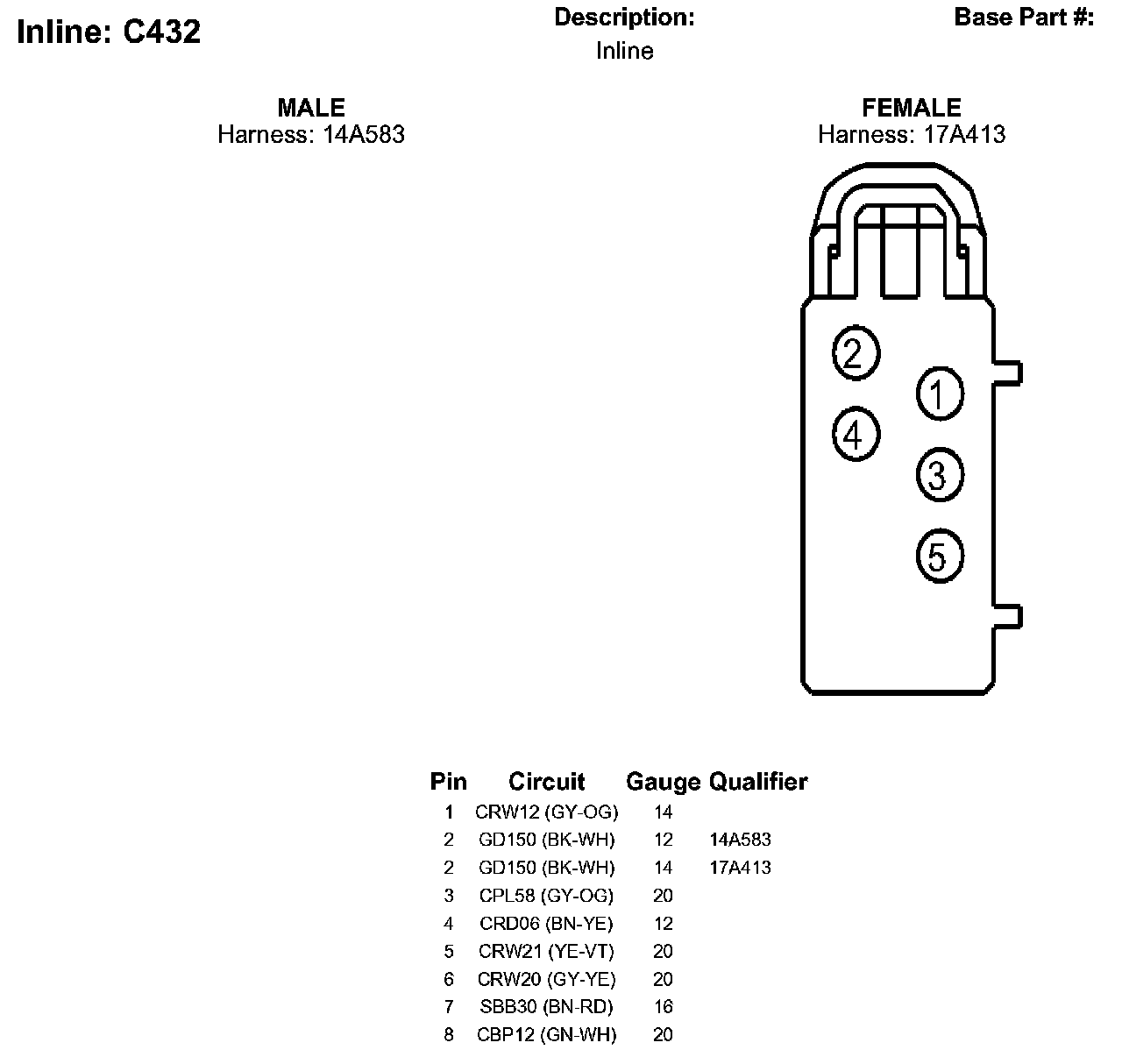 Inline: C432

Description:
Inline

Base Part #:

MALE
Harness: 14A583

FEMALE
Harness: 17A413

2
1
4
3
5

| Pin | Circuit | Gauge | Qualifier |
|---|---|---|---|
| 1 | CRW12 (GY-OG) | 14 | |
| 2 | GD150 (BK-WH) | 12 | 14A583 |
| 2 | GD150 (BK-WH) | 14 | 17A413 |
| 3 | CPL58 (GY-OG) | 20 | |
| 4 | CRD06 (BN-YE) | 12 | |
| 5 | CRW21 (YE-VT) | 20 | |
| 6 | CRW20 (GY-YE) | 20 | |
| 7 | SBB30 (BN-RD) | 16 | |
| 8 | CBP12 (GN-WH) | 20 | |