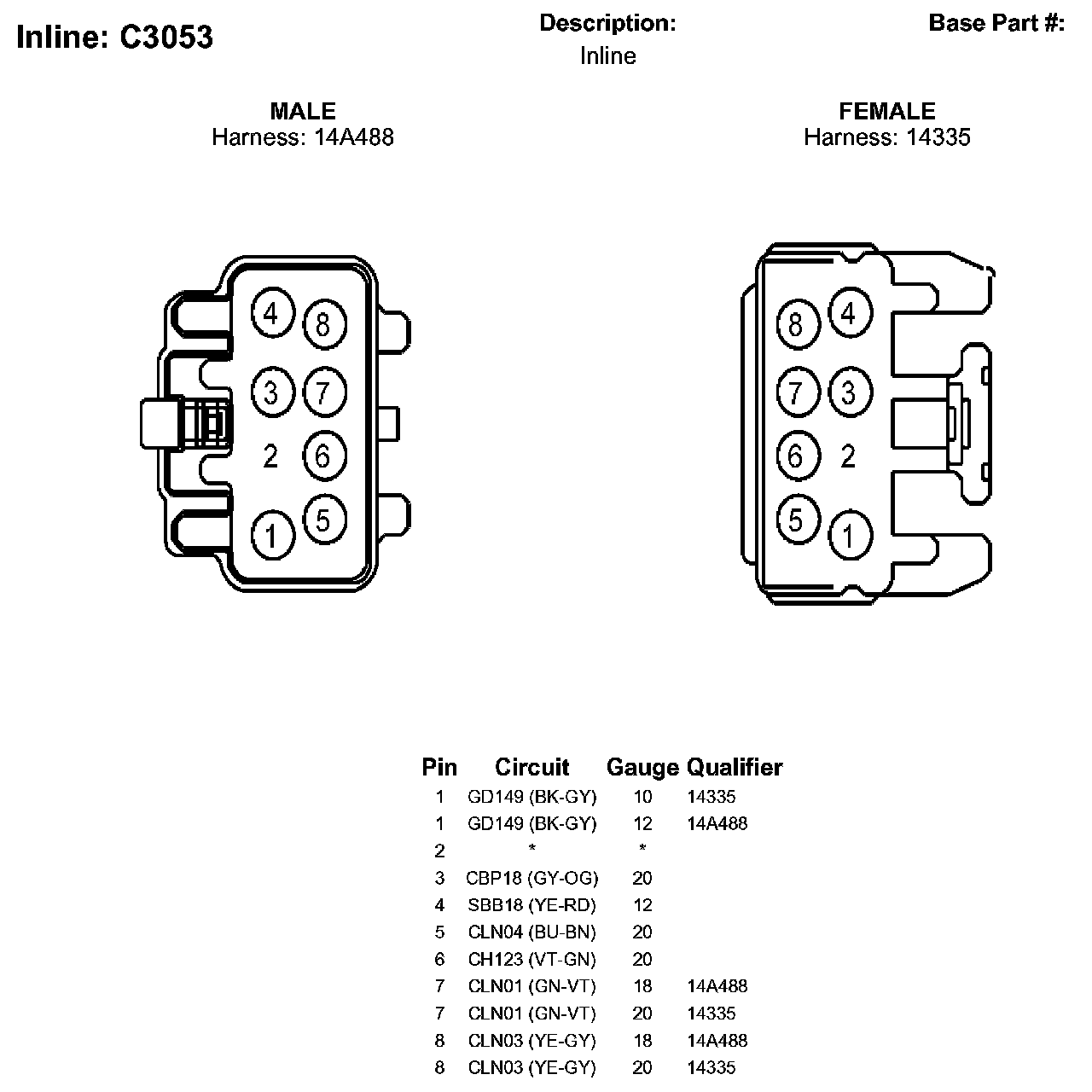 Inline: C3053

Description:
Inline

Base Part #:

MALE
Harness: 14A488

4 8
3 7
2 6
1 5

FEMALE
Harness: 14335

8 4
7 3
6 2
5 1

| Pin | Circuit | Gauge | Qualifier |
|---|---|---|---|
| 1 | GD149 (BK-GY) | 10 | 14335 |
| 1 | GD149 (BK-GY) | 12 | 14A488 |
| 2 | * | * | |
| 3 | CBP18 (GY-OG) | 20 | |
| 4 | SBB18 (YE-RD) | 12 | |
| 5 | CLN04 (BU-BN) | 20 | |
| 6 | CH123 (VT-GN) | 20 | |
| 7 | CLN01 (GN-VT) | 18 | 14A488 |
| 7 | CLN01 (GN-VT) | 20 | 14335 |
| 8 | CLN03 (YE-GY) | 18 | 14A488 |
| 8 | CLN03 (YE-GY) | 20 | 14335 |