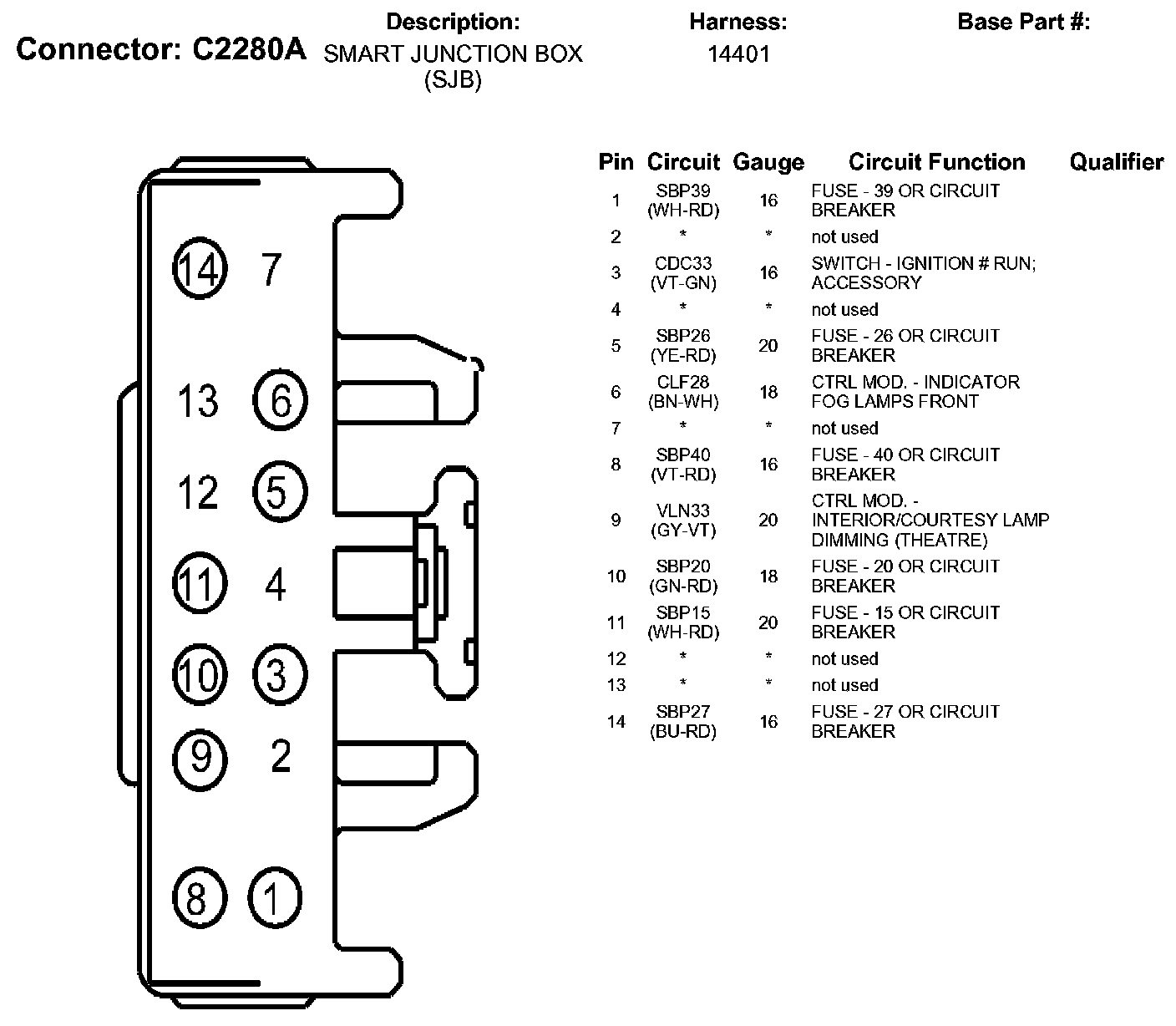 Connector: C2280A

Description:
SMART JUNCTION BOX (SJB)

Harness:
14401

Base Part #:

14 7
13 6
12 5
11 4
10 3
9 2
8 1

| Pin | Circuit | Gauge | Circuit Function | Qualifier |
|---|---|---|---|---|
| 1 | SBP39 (WH-RD) | 16 | FUSE - 39 OR CIRCUIT BREAKER | |
| 2 | * | * | not used | |
| 3 | CDC33 (VT-GN) | 16 | SWITCH - IGNITION # RUN; ACCESSORY | |
| 4 | * | * | not used | |
| 5 | SBP26 (YE-RD) | 20 | FUSE - 26 OR CIRCUIT BREAKER | |
| 6 | CLF28 (BN-WH) | 18 | CTRL MOD. - INDICATOR FOG LAMPS FRONT | |
| 7 | * | * | not used | |
| 8 | SBP40 (VT-RD) | 16 | FUSE - 40 OR CIRCUIT BREAKER | |
| 9 | VLN33 (GY-VT) | 20 | CTRL MOD. - INTERIOR/COURTESY LAMP DIMMING (THEATRE) | |
| 10 | SBP20 (GN-RD) | 18 | FUSE - 20 OR CIRCUIT BREAKER | |
| 11 | SBP15 (WH-RD) | 20 | FUSE - 15 OR CIRCUIT BREAKER | |
| 12 | * | * | not used | |
| 13 | * | * | not used | |
| 14 | SBP27 (BU-RD) | 16 | FUSE - 27 OR CIRCUIT BREAKER | |