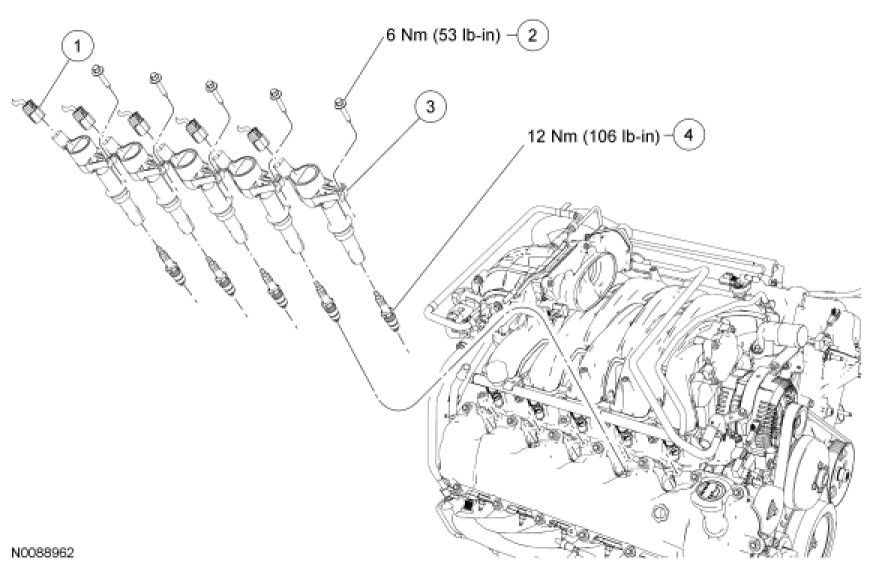 1

6 Nm (53 lb-in) 2

3

12 Nm (106 lb-in) 4

N0088962