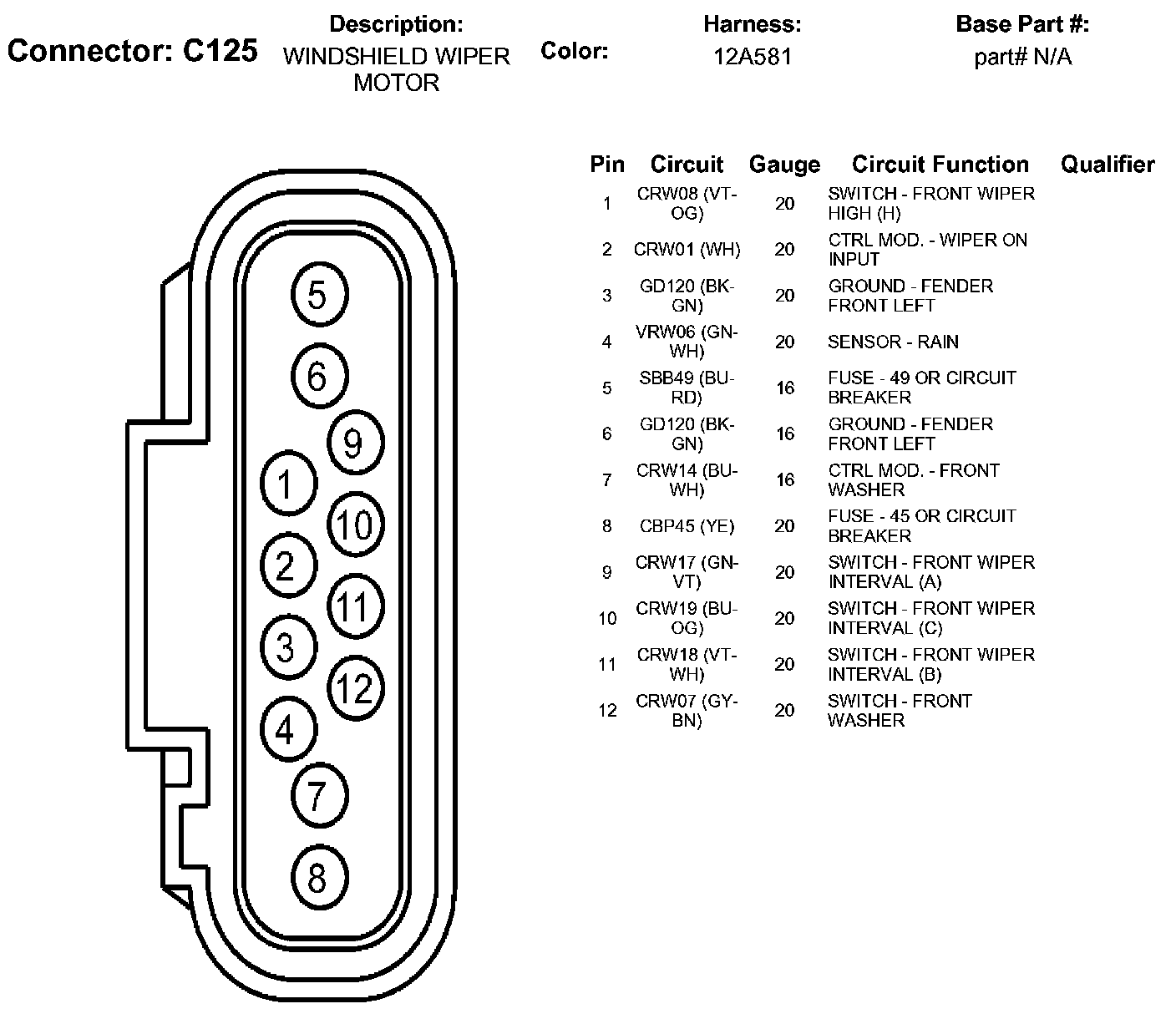 Connector: C125

Description:
WINDSHIELD WIPER MOTOR

Color:

Harness:
12A581

Base Part #:
part# N/A

5
6
9
1
10
2
11
3
12
4
7
8

| Pin | Circuit | Gauge | Circuit Function | Qualifier |
|---|---|---|---|---|
| 1 | CRW08 (VT-OG) | 20 | SWITCH - FRONT WIPER HIGH (H) | |
| 2 | CRW01 (WH) | 20 | CTRL MOD. - WIPER ON INPUT | |
| 3 | GD120 (BK-GN) | 20 | GROUND - FENDER FRONT LEFT | |
| 4 | VRW06 (GN-WH) | 20 | SENSOR - RAIN | |
| 5 | SBB49 (BU-RD) | 16 | FUSE - 49 OR CIRCUIT BREAKER | |
| 6 | GD120 (BK-GN) | 16 | GROUND - FENDER FRONT LEFT | |
| 7 | CRW14 (BU-WH) | 16 | CTRL MOD. - FRONT WASHER | |
| 8 | CBP45 (YE) | 20 | FUSE - 45 OR CIRCUIT BREAKER | |
| 9 | CRW17 (GN-VT) | 20 | SWITCH - FRONT WIPER INTERVAL (A) | |
| 10 | CRW19 (BU-OG) | 20 | SWITCH - FRONT WIPER INTERVAL (C) | |
| 11 | CRW18 (VT-WH) | 20 | SWITCH - FRONT WIPER INTERVAL (B) | |
| 12 | CRW07 (GY-BN) | 20 | SWITCH - FRONT WASHER | |