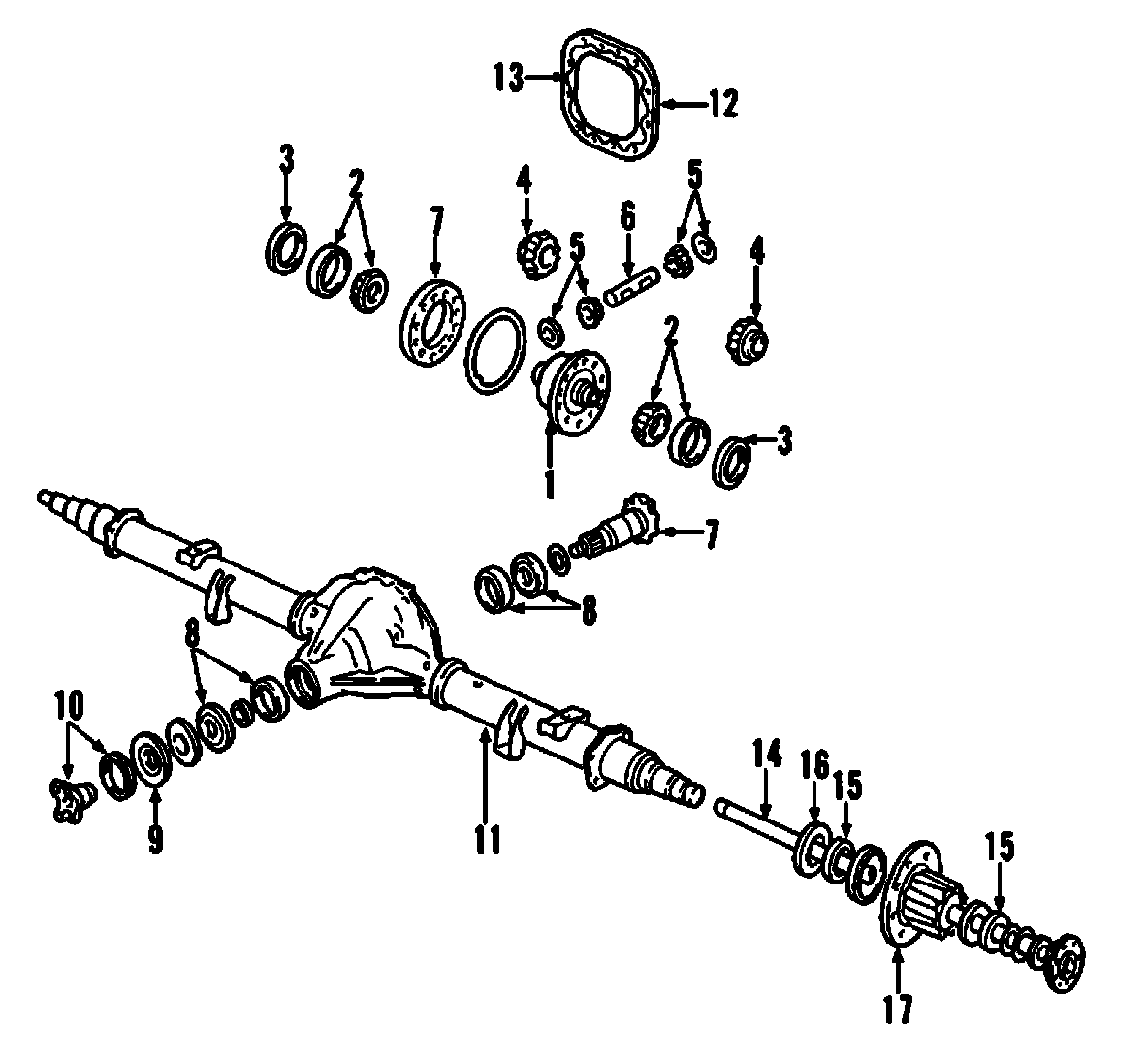 13
12
3
2
7
4
5
6
5
4
2
3
1
7
8
8
10
9
11
14
16
15
15
17