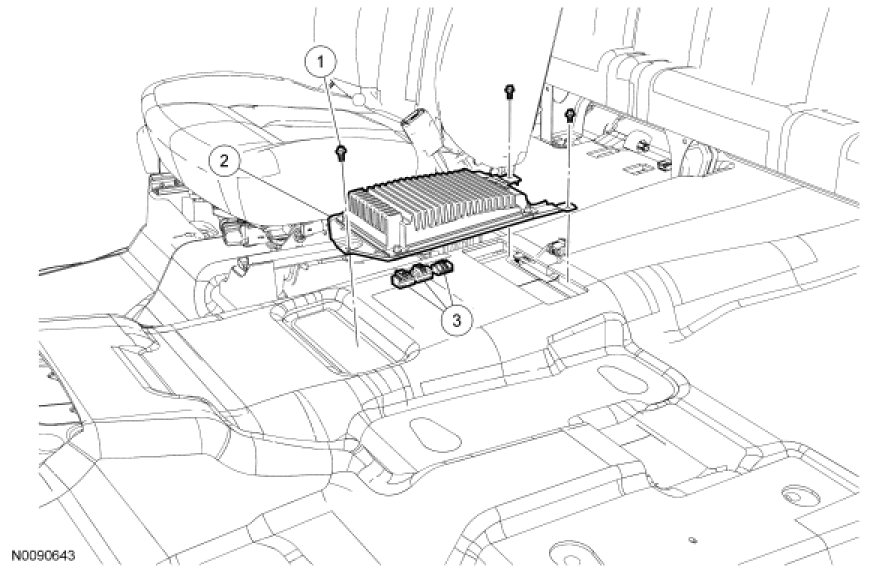 1
2
3
N0090643