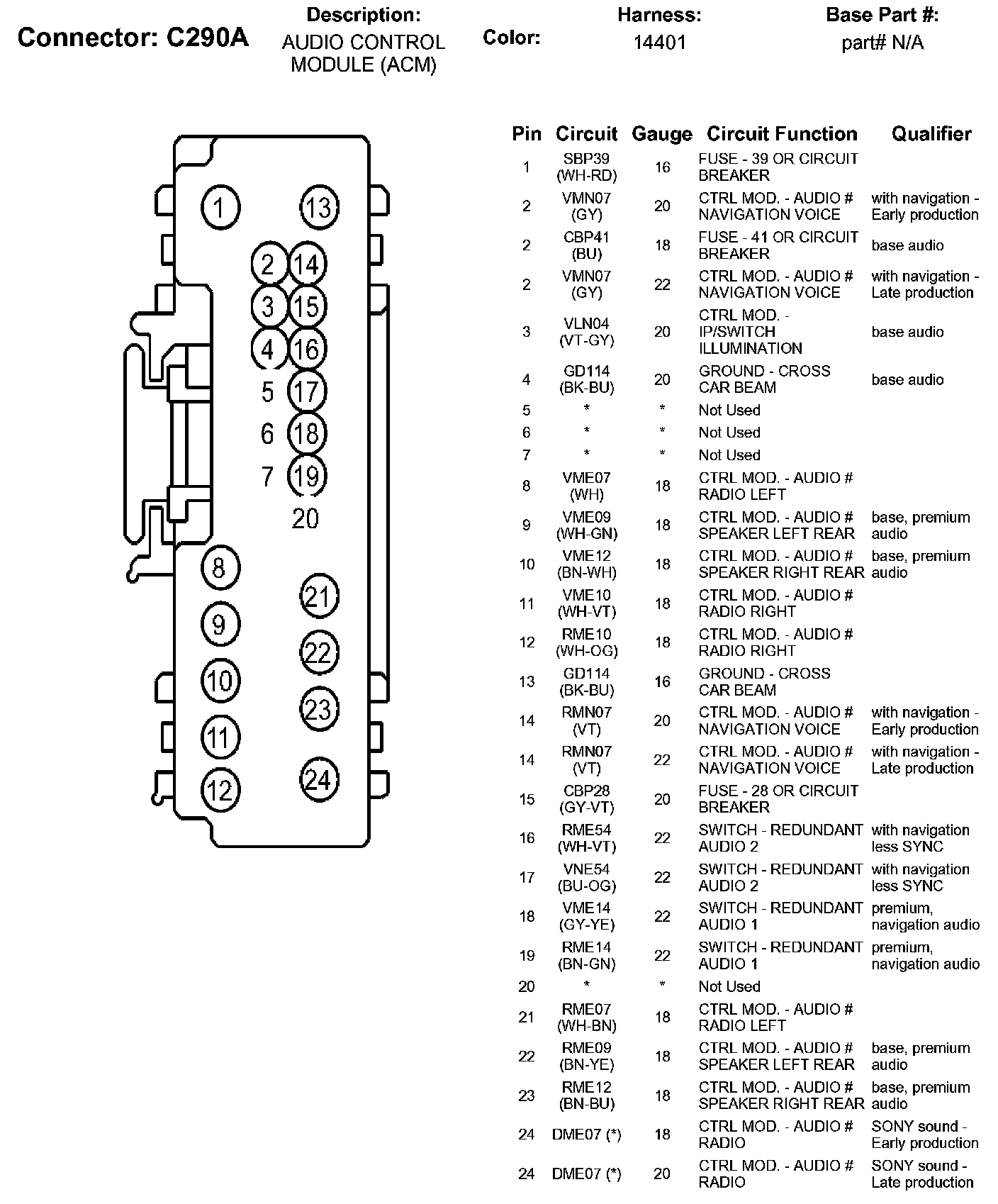 Connector: C290A

Description:
AUDIO CONTROL MODULE (ACM)

Color:

Harness:
14401

Base Part #:
part# N/A

1
13
2
14
3
15
4
16
5
17
6
18
7
19
20
8
21
9
22
10
23
11
12
24

| Pin | Circuit | Gauge | Circuit Function | Qualifier |
|---|---|---|---|---|
| 1 | SBP39 (WH-RD) | 16 | FUSE - 39 OR CIRCUIT BREAKER | |
| 2 | VMN07 (GY) | 20 | CTRL MOD. - AUDIO # NAVIGATION VOICE | with navigation - Early production |
| 2 | CBP41 (BU) | 18 | FUSE - 41 OR CIRCUIT BREAKER | base audio |
| 2 | VMN07 (GY) | 22 | CTRL MOD. - AUDIO # NAVIGATION VOICE | with navigation - Late production |
| 3 | VLN04 (VT-GY) | 20 | CTRL MOD. - IP/SWITCH ILLUMINATION | base audio |
| 4 | GD114 (BK-BU) | 20 | GROUND - CROSS CAR BEAM | base audio |
| 5 | * | * | Not Used | |
| 6 | * | * | Not Used | |
| 7 | * | * | Not Used | |
| 8 | VME07 (WH) | 18 | CTRL MOD. - AUDIO # RADIO LEFT | |
| 9 | VME09 (WH-GN) | 18 | CTRL MOD. - AUDIO # SPEAKER LEFT REAR | base, premium audio |
| 10 | VME12 (BN-WH) | 18 | CTRL MOD. - AUDIO # SPEAKER RIGHT REAR | base, premium audio |
| 11 | VME10 (WH-VT) | 18 | CTRL MOD. - AUDIO # RADIO RIGHT | |
| 12 | RME10 (WH-OG) | 18 | CTRL MOD. - AUDIO # RADIO RIGHT | |
| 13 | GD114 (BK-BU) | 16 | GROUND - CROSS CAR BEAM | |
| 14 | RMN07 (VT) | 20 | CTRL MOD. - AUDIO # NAVIGATION VOICE | with navigation - Early production |
| 14 | RMN07 (VT) | 22 | CTRL MOD. - AUDIO # NAVIGATION VOICE | with navigation - Late production |
| 15 | CBP28 (GY-VT) | 20 | FUSE - 28 OR CIRCUIT BREAKER | |
| 16 | RME54 (WH-VT) | 22 | SWITCH - REDUNDANT AUDIO 2 | with navigation less SYNC |
| 17 | VNE54 (BU-OG) | 22 | SWITCH - REDUNDANT AUDIO 2 | with navigation less SYNC |
| 18 | VME14 (GY-YE) | 22 | SWITCH - REDUNDANT AUDIO 1 | premium, navigation audio |
| 19 | RME14 (BN-GN) | 22 | SWITCH - REDUNDANT AUDIO 1 | premium, navigation audio |
| 20 | * | * | Not Used | |
| 21 | RME07 (WH-BN) | 18 | CTRL MOD. - AUDIO # RADIO LEFT | |
| 22 | RME09 (BN-YE) | 18 | CTRL MOD. - AUDIO # SPEAKER LEFT REAR | base, premium audio |
| 23 | RME12 (BN-BU) | 18 | CTRL MOD. - AUDIO # SPEAKER RIGHT REAR | base, premium audio |
| 24 | DME07 (*) | 18 | CTRL MOD. - AUDIO # RADIO | SONY sound - Early production |
| 24 | DME07 (*) | 20 | CTRL MOD. - AUDIO # RADIO | SONY sound - Late production |