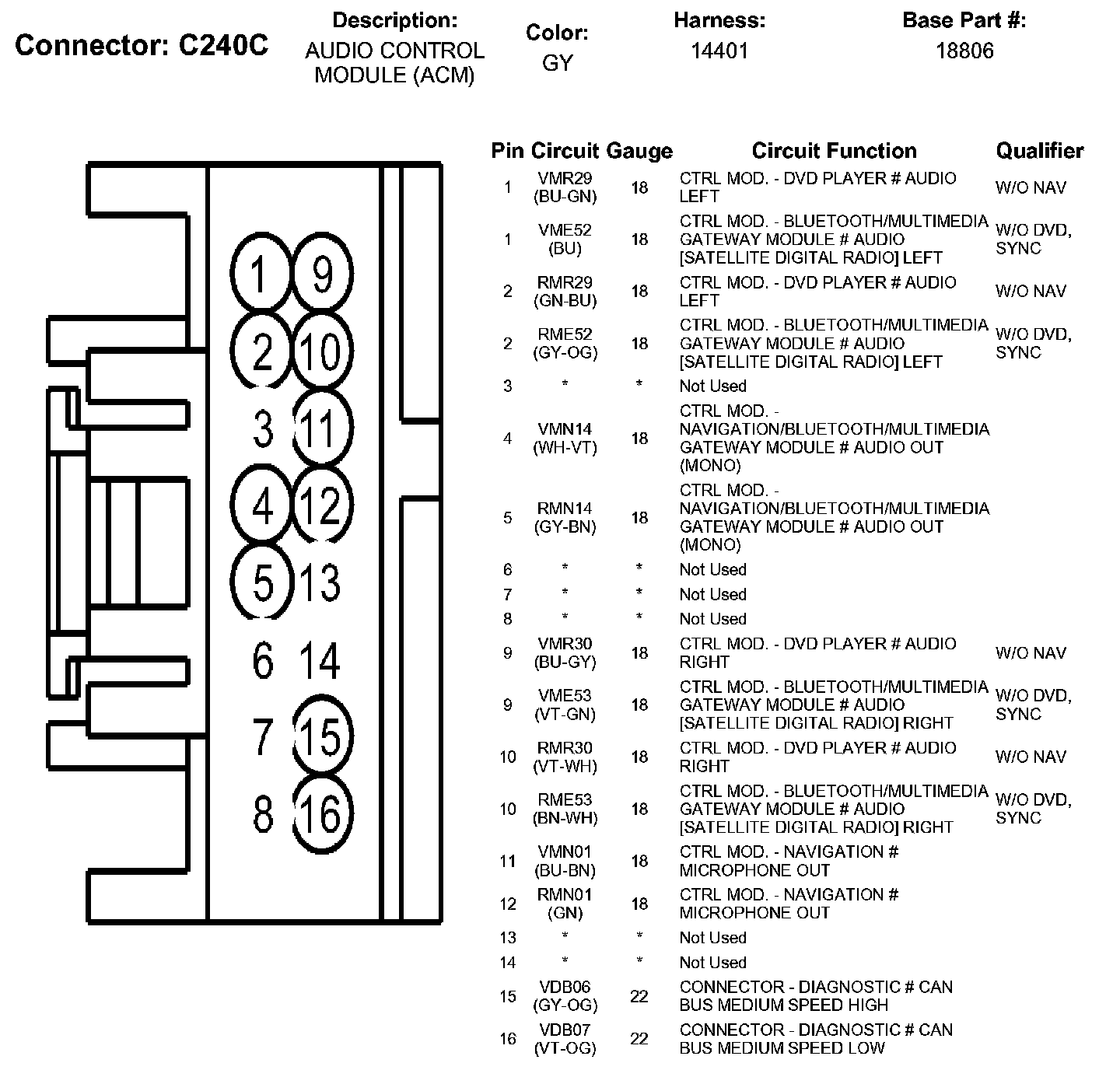 Connector: C240C

Description:
AUDIO CONTROL MODULE (ACM)

Color:
GY

Harness:
14401

Base Part #:
18806

1 9
2 10
3 11
4 12
5 13
6 14
7 15
8 16

| Pin | Circuit | Gauge | Circuit Function | Qualifier |
|---|---|---|---|---|
| 1 | VMR29 (BU-GN) | 18 | CTRL MOD. - DVD PLAYER # AUDIO LEFT | W/O NAV |
| 1 | VME52 (BU) | 18 | CTRL MOD. - BLUETOOTH/MULTIMEDIA GATEWAY MODULE # AUDIO [SATELLITE DIGITAL RADIO] LEFT | W/O DVD, SYNC |
| 2 | RMR29 (GN-BU) | 18 | CTRL MOD. - DVD PLAYER # AUDIO LEFT | W/O NAV |
| 2 | RME52 (GY-OG) | 18 | CTRL MOD. - BLUETOOTH/MULTIMEDIA GATEWAY MODULE # AUDIO [SATELLITE DIGITAL RADIO] LEFT | W/O DVD, SYNC |
| 3 | * | * | Not Used | |
| 4 | VMN14 (WH-VT) | 18 | CTRL MOD. - NAVIGATION/BLUETOOTH/MULTIMEDIA GATEWAY MODULE # AUDIO OUT (MONO) | |
| 5 | RMN14 (GY-BN) | 18 | CTRL MOD. - NAVIGATION/BLUETOOTH/MULTIMEDIA GATEWAY MODULE # AUDIO OUT (MONO) | |
| 6 | * | * | Not Used | |
| 7 | * | * | Not Used | |
| 8 | * | * | Not Used | |
| 9 | VMR30 (BU-GY) | 18 | CTRL MOD. - DVD PLAYER # AUDIO RIGHT | W/O NAV |
| 9 | VME53 (VT-GN) | 18 | CTRL MOD. - BLUETOOTH/MULTIMEDIA GATEWAY MODULE # AUDIO [SATELLITE DIGITAL RADIO] RIGHT | W/O DVD, SYNC |
| 10 | RMR30 (VT-WH) | 18 | CTRL MOD. - DVD PLAYER # AUDIO RIGHT | W/O NAV |
| 10 | RME53 (BN-WH) | 18 | CTRL MOD. - BLUETOOTH/MULTIMEDIA GATEWAY MODULE # AUDIO [SATELLITE DIGITAL RADIO] RIGHT | W/O DVD, SYNC |
| 11 | VMN01 (BU-BN) | 18 | CTRL MOD. - NAVIGATION # MICROPHONE OUT | |
| 12 | RMN01 (GN) | 18 | CTRL MOD. - NAVIGATION # MICROPHONE OUT | |
| 13 | * | * | Not Used | |
| 14 | * | * | Not Used | |
| 15 | VDB06 (GY-OG) | 22 | CONNECTOR - DIAGNOSTIC # CAN BUS MEDIUM SPEED HIGH | |
| 16 | VDB07 (VT-OG) | 22 | CONNECTOR - DIAGNOSTIC # CAN BUS MEDIUM SPEED LOW | |