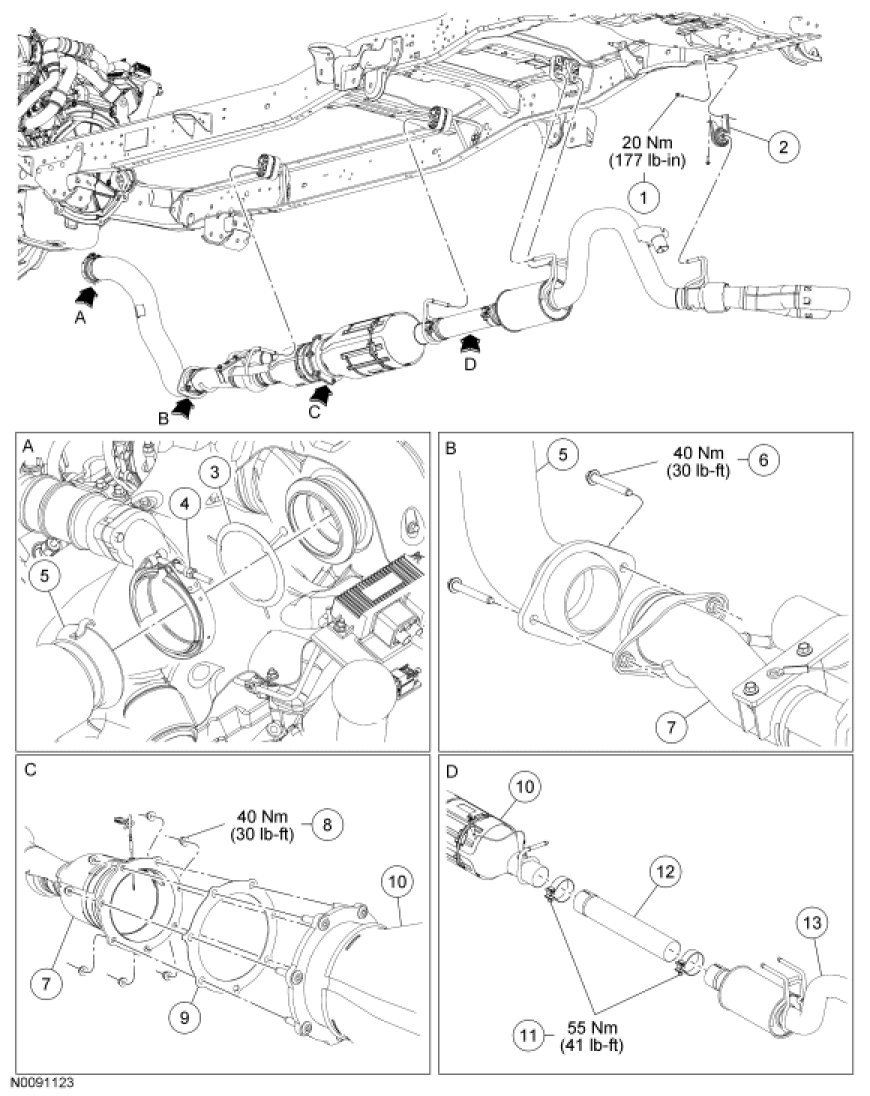 20 Nm
(177 lb-in)
1
2
A
B
C
D

A
3
4
5

B
5
40 Nm
(30 lb-ft)
6
7

C
40 Nm
(30 lb-ft)
8
10
7
9

D
10
12
13
11
55 Nm
(41 lb-ft)

N0091123