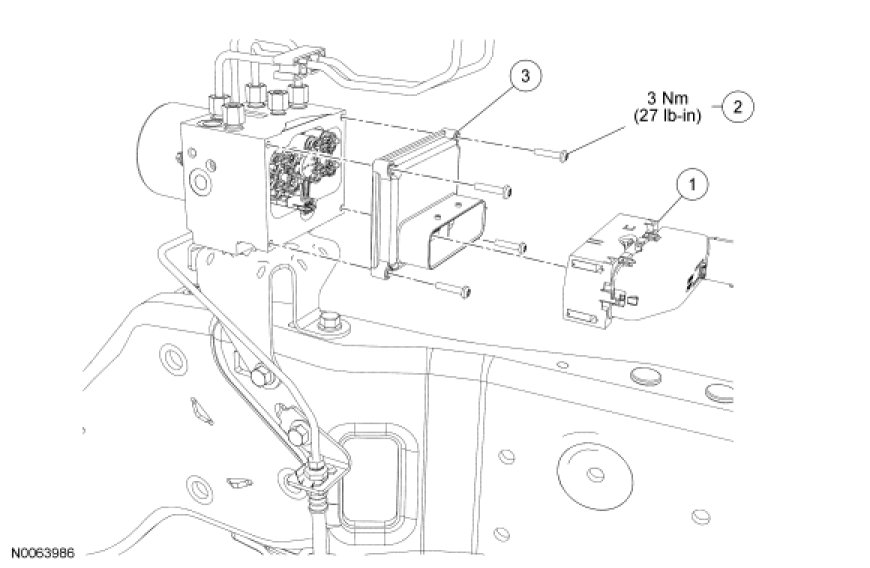 3

3 Nm
(27 lb-in)

2

1

N0063986