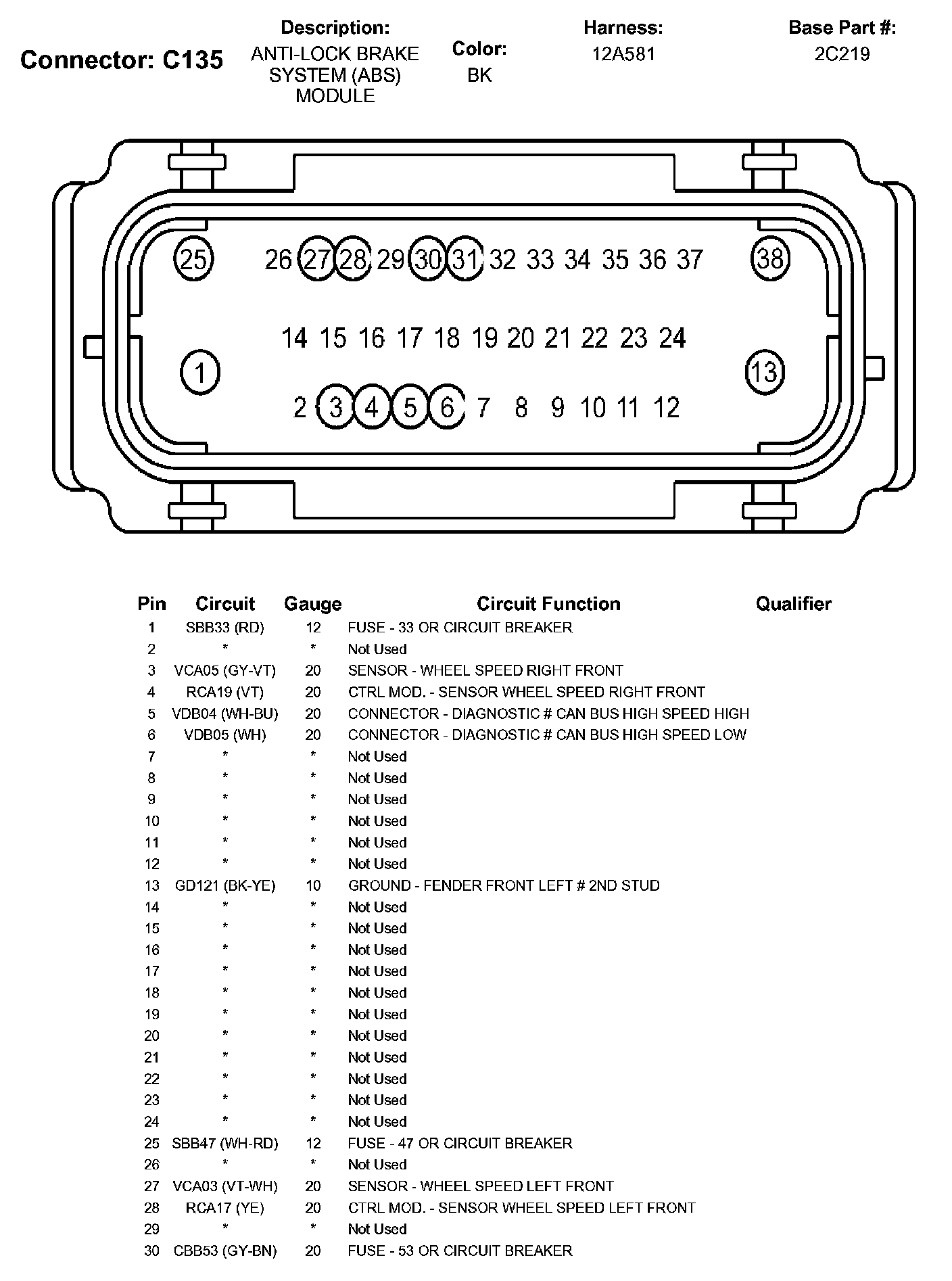 Connector: C135

Description:
ANTI-LOCK BRAKE SYSTEM (ABS) MODULE

Color:
BK

Harness:
12A581

Base Part #:
2C219

25 26 27 28 29 30 31 32 33 34 35 36 37 38

14 15 16 17 18 19 20 21 22 23 24

1 13

2 3 4 5 6 7 8 9 10 11 12

| Pin | Circuit | Gauge | Circuit Function | Qualifier |
|---|---|---|---|---|
| 1 | SBB33 (RD) | 12 | FUSE - 33 OR CIRCUIT BREAKER | |
| 2 | * | * | Not Used | |
| 3 | VCA05 (GY-VT) | 20 | SENSOR - WHEEL SPEED RIGHT FRONT | |
| 4 | RCA19 (VT) | 20 | CTRL MOD. - SENSOR WHEEL SPEED RIGHT FRONT | |
| 5 | VDB04 (WH-BU) | 20 | CONNECTOR - DIAGNOSTIC # CAN BUS HIGH SPEED HIGH | |
| 6 | VDB05 (WH) | 20 | CONNECTOR - DIAGNOSTIC # CAN BUS HIGH SPEED LOW | |
| 7 | * | * | Not Used | |
| 8 | * | * | Not Used | |
| 9 | * | * | Not Used | |
| 10 | * | * | Not Used | |
| 11 | * | * | Not Used | |
| 12 | * | * | Not Used | |
| 13 | GD121 (BK-YE) | 10 | GROUND - FENDER FRONT LEFT # 2ND STUD | |
| 14 | * | * | Not Used | |
| 15 | * | * | Not Used | |
| 16 | * | * | Not Used | |
| 17 | * | * | Not Used | |
| 18 | * | * | Not Used | |
| 19 | * | * | Not Used | |
| 20 | * | * | Not Used | |
| 21 | * | * | Not Used | |
| 22 | * | * | Not Used | |
| 23 | * | * | Not Used | |
| 24 | * | * | Not Used | |
| 25 | SBB47 (WH-RD) | 12 | FUSE - 47 OR CIRCUIT BREAKER | |
| 26 | * | * | Not Used | |
| 27 | VCA03 (VT-WH) | 20 | SENSOR - WHEEL SPEED LEFT FRONT | |
| 28 | RCA17 (YE) | 20 | CTRL MOD. - SENSOR WHEEL SPEED LEFT FRONT | |
| 29 | * | * | Not Used | |
| 30 | CBB53 (GY-BN) | 20 | FUSE - 53 OR CIRCUIT BREAKER | |