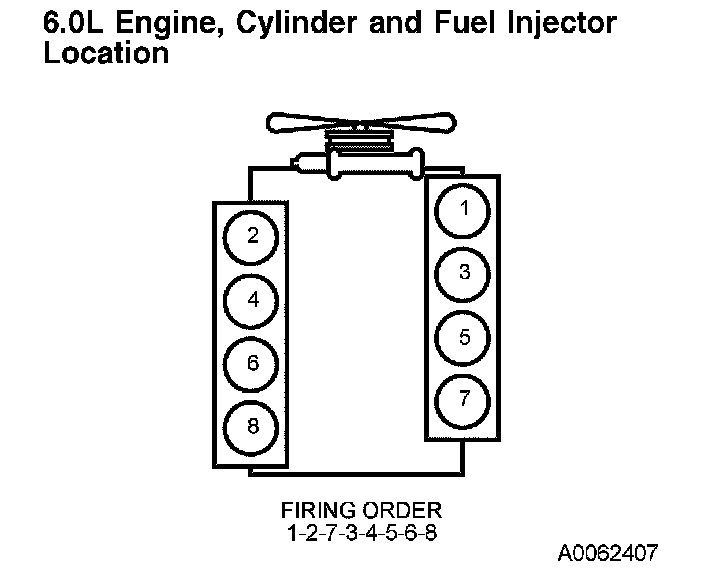 6.0L Engine, Cylinder and Fuel Injector Location

2
4
6
8

1
3
5
7

FIRING ORDER
1-2-7-3-4-5-6-8

A0062407