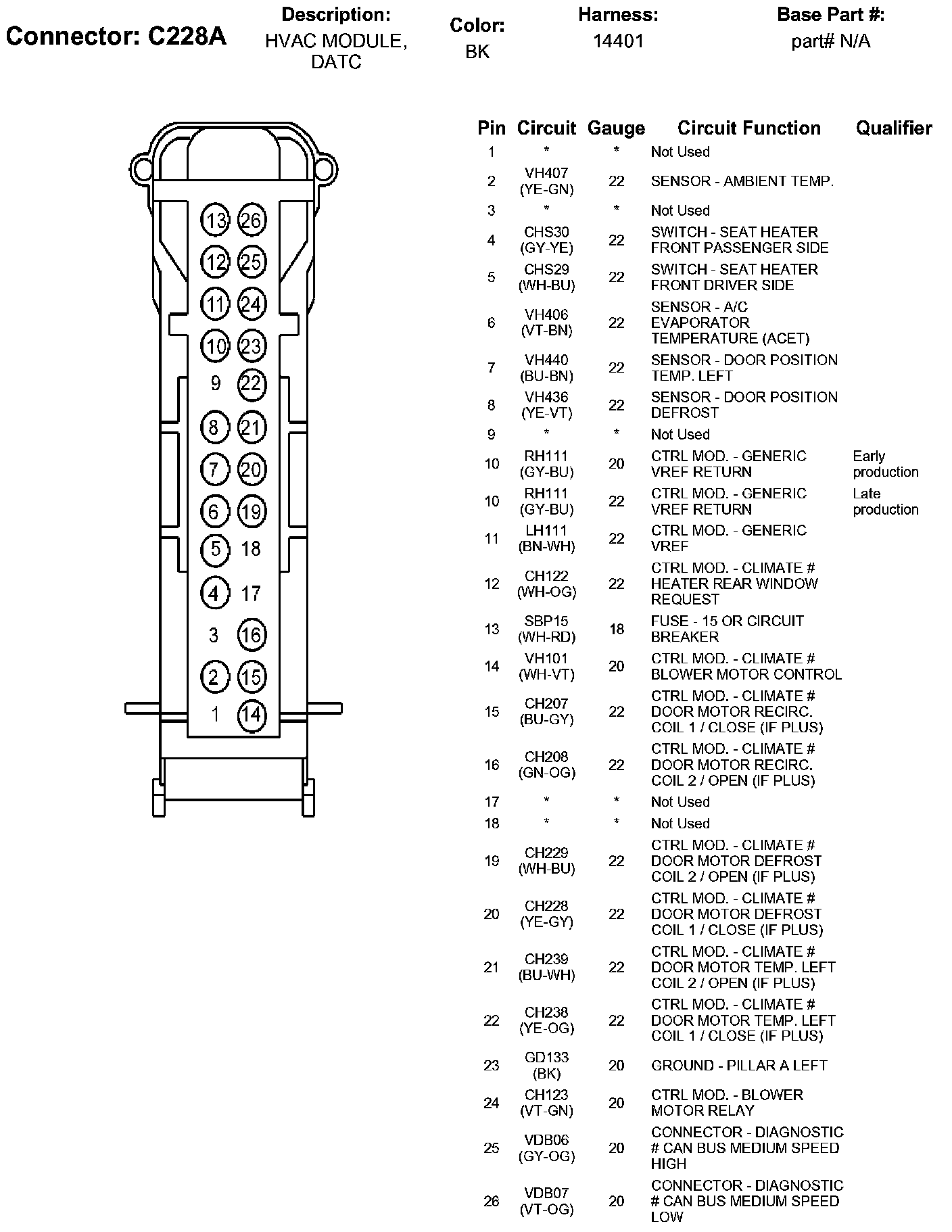 Connector: C228A

Description:
HVAC MODULE, DATC

Color:
BK

Harness:
14401

Base Part #:
part# N/A

13 26
12 25
11 24
10 23
9 22
8 21
7 20
6 19
5 18
4 17
3 16
2 15
1 14

| Pin | Circuit | Gauge | Circuit Function | Qualifier |
|---|---|---|---|---|
| 1 | * | * | Not Used | |
| 2 | VH407 (YE-GN) | 22 | SENSOR - AMBIENT TEMP. | |
| 3 | * | * | Not Used | |
| 4 | CHS30 (GY-YE) | 22 | SWITCH - SEAT HEATER FRONT PASSENGER SIDE | |
| 5 | CHS29 (WH-BU) | 22 | SWITCH - SEAT HEATER FRONT DRIVER SIDE | |
| 6 | VH406 (VT-BN) | 22 | SENSOR - A/C EVAPORATOR TEMPERATURE (ACET) | |
| 7 | VH440 (BU-BN) | 22 | SENSOR - DOOR POSITION TEMP. LEFT | |
| 8 | VH436 (YE-VT) | 22 | SENSOR - DOOR POSITION DEFROST | |
| 9 | * | * | Not Used | |
| 10 | RH111 (GY-BU) | 20 | CTRL MOD. - GENERIC VREF RETURN | Early production |
| 10 | RH111 (GY-BU) | 22 | CTRL MOD. - GENERIC VREF RETURN | Late production |
| 11 | LH111 (BN-WH) | 22 | CTRL MOD. - GENERIC VREF | |
| 12 | CH122 (WH-OG) | 22 | CTRL MOD. - CLIMATE # HEATER REAR WINDOW REQUEST | |
| 13 | SBP15 (WH-RD) | 18 | FUSE - 15 OR CIRCUIT BREAKER | |
| 14 | VH101 (WH-VT) | 20 | CTRL MOD. - CLIMATE # BLOWER MOTOR CONTROL | |
| 15 | CH207 (BU-GY) | 22 | CTRL MOD. - CLIMATE # DOOR MOTOR RECIRC. COIL 1 / CLOSE (IF PLUS) | |
| 16 | CH208 (GN-OG) | 22 | CTRL MOD. - CLIMATE # DOOR MOTOR RECIRC. COIL 2 / OPEN (IF PLUS) | |
| 17 | * | * | Not Used | |
| 18 | * | * | Not Used | |
| 19 | CH229 (WH-BU) | 22 | CTRL MOD. - CLIMATE # DOOR MOTOR DEFROST COIL 2 / OPEN (IF PLUS) | |
| 20 | CH228 (YE-GY) | 22 | CTRL MOD. - CLIMATE # DOOR MOTOR DEFROST COIL 1 / CLOSE (IF PLUS) | |
| 21 | CH239 (BU-WH) | 22 | CTRL MOD. - CLIMATE # DOOR MOTOR TEMP. LEFT COIL 2 / OPEN (IF PLUS) | |
| 22 | CH238 (YE-OG) | 22 | CTRL MOD. - CLIMATE # DOOR MOTOR TEMP. LEFT COIL 1 / CLOSE (IF PLUS) | |
| 23 | GD133 (BK) | 20 | GROUND - PILLAR A LEFT | |
| 24 | CH123 (VT-GN) | 20 | CTRL MOD. - BLOWER MOTOR RELAY | |
| 25 | VDB06 (GY-OG) | 20 | CONNECTOR - DIAGNOSTIC # CAN BUS MEDIUM SPEED HIGH | |
| 26 | VDB07 (VT-OG) | 20 | CONNECTOR - DIAGNOSTIC # CAN BUS MEDIUM SPEED LOW | |