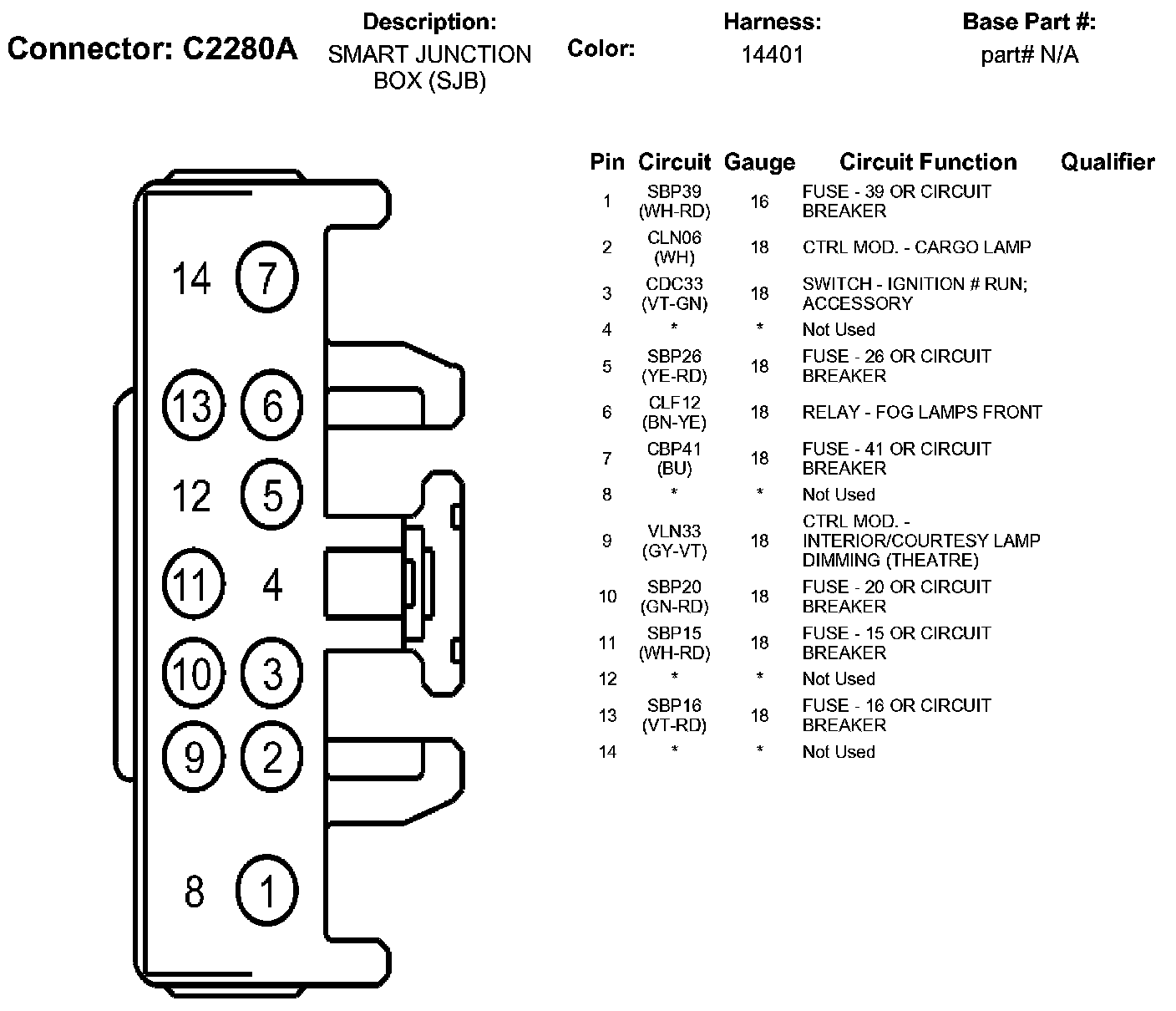 Connector: C2280A

Description:
SMART JUNCTION BOX (SJB)

Color:

Harness:
14401

Base Part #:
part# N/A

14 7
13 6
12 5
11 4
10 3
9 2
8 1

| Pin | Circuit | Gauge | Circuit Function | Qualifier |
|---|---|---|---|---|
| 1 | SBP39 (WH-RD) | 16 | FUSE - 39 OR CIRCUIT BREAKER | |
| 2 | CLN06 (WH) | 18 | CTRL MOD. - CARGO LAMP | |
| 3 | CDC33 (VT-GN) | 18 | SWITCH - IGNITION # RUN; ACCESSORY | |
| 4 | * | * | Not Used | |
| 5 | SBP26 (YE-RD) | 18 | FUSE - 26 OR CIRCUIT BREAKER | |
| 6 | CLF12 (BN-YE) | 18 | RELAY - FOG LAMPS FRONT | |
| 7 | CBP41 (BU) | 18 | FUSE - 41 OR CIRCUIT BREAKER | |
| 8 | * | * | Not Used | |
| 9 | VLN33 (GY-VT) | 18 | CTRL MOD. - INTERIOR/COURTESY LAMP DIMMING (THEATRE) | |
| 10 | SBP20 (GN-RD) | 18 | FUSE - 20 OR CIRCUIT BREAKER | |
| 11 | SBP15 (WH-RD) | 18 | FUSE - 15 OR CIRCUIT BREAKER | |
| 12 | * | * | Not Used | |
| 13 | SBP16 (VT-RD) | 18 | FUSE - 16 OR CIRCUIT BREAKER | |
| 14 | * | * | Not Used | |