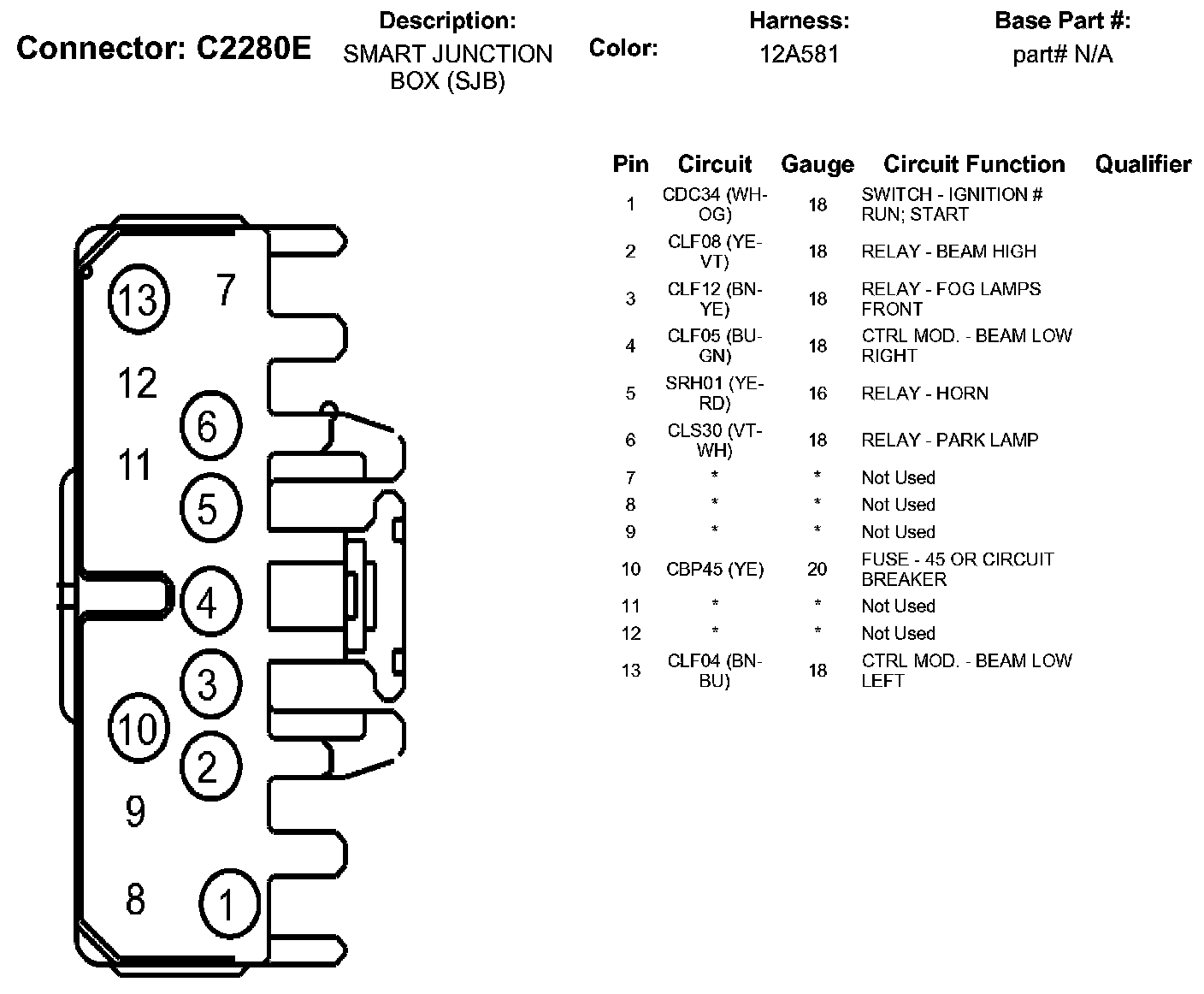 Connector: C2280E

Description: SMART JUNCTION BOX (SJB)

Color:

Harness: 12A581

Base Part #: part# N/A

13
7
12
6
11
5
4
3
10
2
9
8
1

| Pin | Circuit | Gauge | Circuit Function | Qualifier |
|---|---|---|---|---|
| 1 | CDC34 (WH-OG) | 18 | SWITCH - IGNITION # RUN; START | |
| 2 | CLF08 (YE-VT) | 18 | RELAY - BEAM HIGH | |
| 3 | CLF12 (BN-YE) | 18 | RELAY - FOG LAMPS FRONT | |
| 4 | CLF05 (BU-GN) | 18 | CTRL MOD. - BEAM LOW RIGHT | |
| 5 | SRH01 (YE-RD) | 16 | RELAY - HORN | |
| 6 | CLS30 (VT-WH) | 18 | RELAY - PARK LAMP | |
| 7 | * | * | Not Used | |
| 8 | * | * | Not Used | |
| 9 | * | * | Not Used | |
| 10 | CBP45 (YE) | 20 | FUSE - 45 OR CIRCUIT BREAKER | |
| 11 | * | * | Not Used | |
| 12 | * | * | Not Used | |
| 13 | CLF04 (BN-BU) | 18 | CTRL MOD. - BEAM LOW LEFT | |