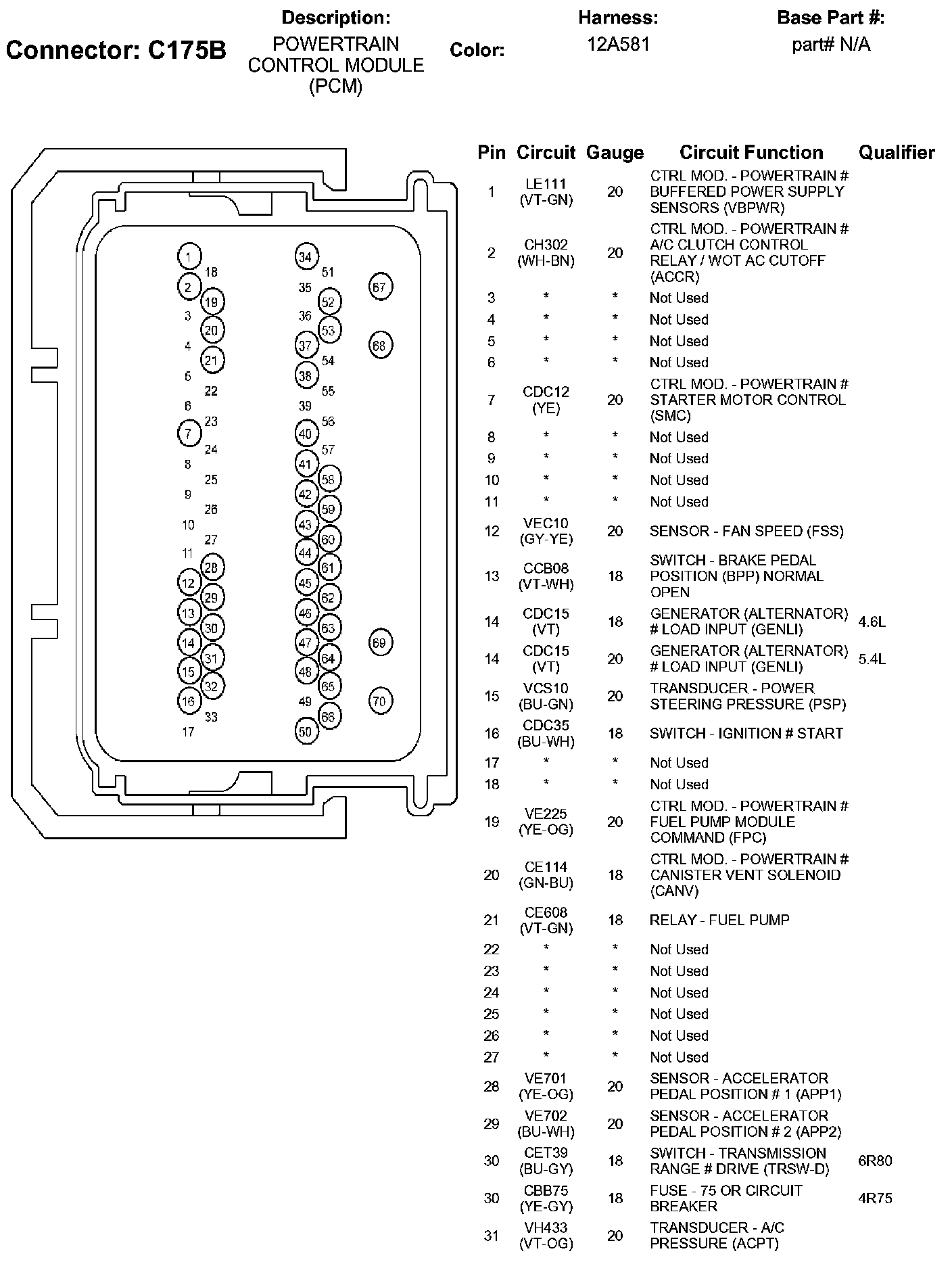 Connector: C175B

Description:
POWERTRAIN CONTROL MODULE (PCM)

Color:

Harness:
12A581

Base Part #:
part# N/A

1 18 2 19 3 20 4 21 5 22 6 23 7 24 8 25 9 26 10 27 11 28 12 29 13 30 14 31 15 32 16 33 17
34 51 35 52 36 53 37 54 38 55 39 56 40 57 41 58 42 59 43 60 44 61 45 62 46 63 47 64 48 65 49 66 50
67 68 69 70

| Pin | Circuit | Gauge | Circuit Function | Qualifier |
|---|---|---|---|---|
| 1 | LE111 (VT-GN) | 20 | CTRL MOD. - POWERTRAIN # BUFFERED POWER SUPPLY SENSORS (VBPWR) | |
| 2 | CH302 (WH-BN) | 20 | CTRL MOD. - POWERTRAIN # A/C CLUTCH CONTROL RELAY / WOT AC CUTOFF (ACCR) | |
| 3 | * | * | Not Used | |
| 4 | * | * | Not Used | |
| 5 | * | * | Not Used | |
| 6 | * | * | Not Used | |
| 7 | CDC12 (YE) | 20 | CTRL MOD. - POWERTRAIN # STARTER MOTOR CONTROL (SMC) | |
| 8 | * | * | Not Used | |
| 9 | * | * | Not Used | |
| 10 | * | * | Not Used | |
| 11 | * | * | Not Used | |
| 12 | VEC10 (GY-YE) | 20 | SENSOR - FAN SPEED (FSS) | |
| 13 | CCB08 (VT-WH) | 18 | SWITCH - BRAKE PEDAL POSITION (BPP) NORMAL OPEN | |
| 14 | CDC15 (VT) | 18 | GENERATOR (ALTERNATOR) # LOAD INPUT (GENLI) | 4.6L |
| 14 | CDC15 (VT) | 20 | GENERATOR (ALTERNATOR) # LOAD INPUT (GENLI) | 5.4L |
| 15 | VCS10 (BU-GN) | 20 | TRANSDUCER - POWER STEERING PRESSURE (PSP) | |
| 16 | CDC35 (BU-WH) | 18 | SWITCH - IGNITION # START | |
| 17 | * | * | Not Used | |
| 18 | * | * | Not Used | |
| 19 | VE225 (YE-OG) | 20 | CTRL MOD. - POWERTRAIN # FUEL PUMP MODULE COMMAND (FPC) | |
| 20 | CE114 (GN-BU) | 18 | CTRL MOD. - POWERTRAIN # CANISTER VENT SOLENOID (CANV) | |
| 21 | CE608 (VT-GN) | 18 | RELAY - FUEL PUMP | |
| 22 | * | * | Not Used | |
| 23 | * | * | Not Used | |
| 24 | * | * | Not Used | |
| 25 | * | * | Not Used | |
| 26 | * | * | Not Used | |
| 27 | * | * | Not Used | |
| 28 | VE701 (YE-OG) | 20 | SENSOR - ACCELERATOR PEDAL POSITION # 1 (APP1) | |
| 29 | VE702 (BU-WH) | 20 | SENSOR - ACCELERATOR PEDAL POSITION # 2 (APP2) | |
| 30 | CET39 (BU-GY) | 18 | SWITCH - TRANSMISSION RANGE # DRIVE (TRSW-D) | 6R80 |
| 30 | CBB75 (YE-GY) | 18 | FUSE - 75 OR CIRCUIT BREAKER | 4R75 |
| 31 | VH433 (VT-OG) | 20 | TRANSDUCER - A/C PRESSURE (ACPT) | |