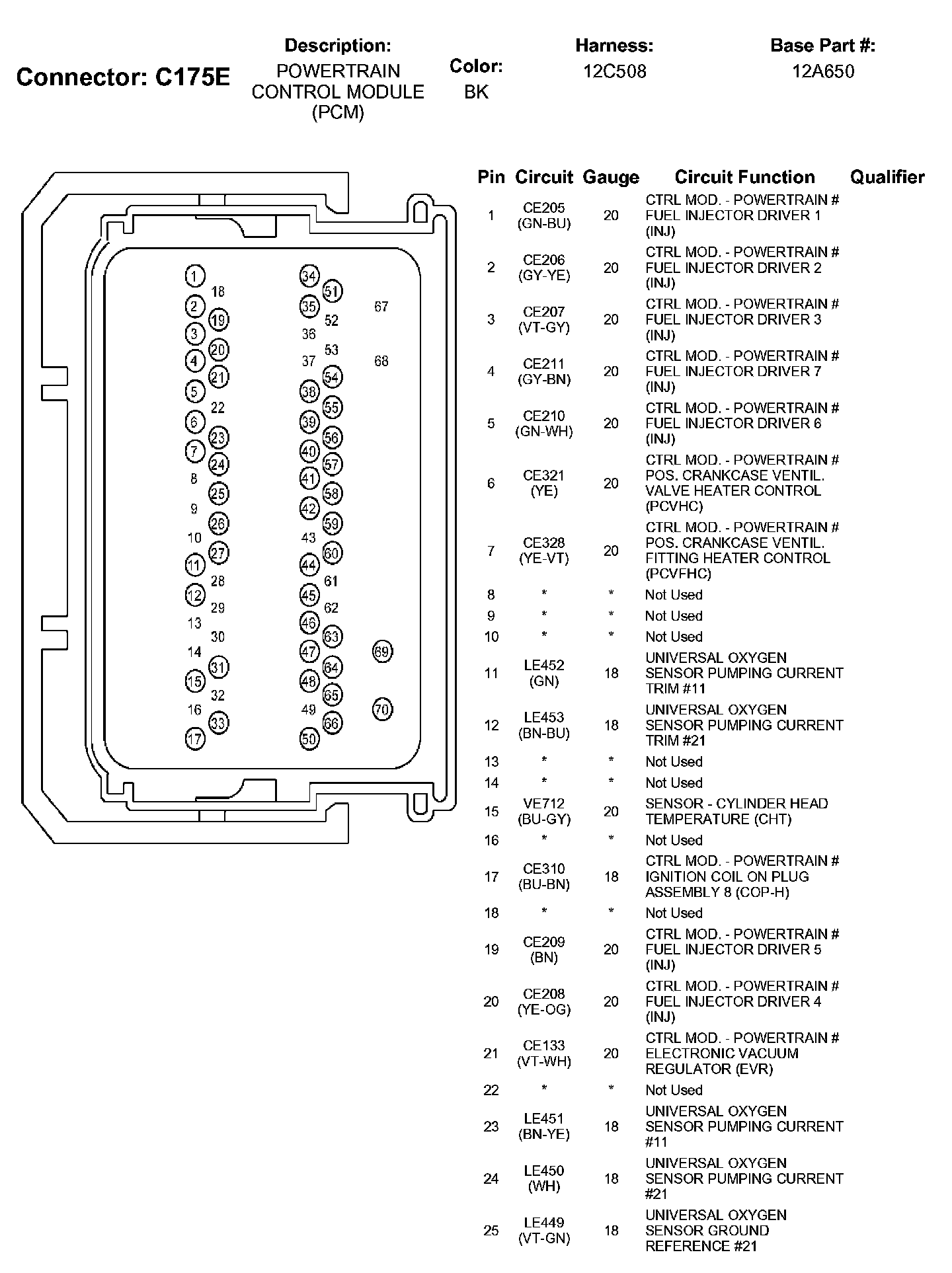 Connector: C175E

Description:
POWERTRAIN CONTROL MODULE (PCM)

Color:
BK

Harness:
12C508

Base Part #:
12A650

1 18 2 19 3 20 4 21 5 22 6 23 7 24 8 25 9 26 10 27 11 28 12 29 13 30 14 31 15 32 16 33 17

34 51 35 52 36 53 37 54 38 55 39 56 40 57 41 58 42 59 43 60 44 61 45 62 46 63 47 64 48 65 49 66 50

67 68 69 70

| Pin | Circuit | Gauge | Circuit Function | Qualifier |
|---|---|---|---|---|
| 1 | CE205 (GN-BU) | 20 | CTRL MOD. - POWERTRAIN # FUEL INJECTOR DRIVER 1 (INJ) | |
| 2 | CE206 (GY-YE) | 20 | CTRL MOD. - POWERTRAIN # FUEL INJECTOR DRIVER 2 (INJ) | |
| 3 | CE207 (VT-GY) | 20 | CTRL MOD. - POWERTRAIN # FUEL INJECTOR DRIVER 3 (INJ) | |
| 4 | CE211 (GY-BN) | 20 | CTRL MOD. - POWERTRAIN # FUEL INJECTOR DRIVER 7 (INJ) | |
| 5 | CE210 (GN-WH) | 20 | CTRL MOD. - POWERTRAIN # FUEL INJECTOR DRIVER 6 (INJ) | |
| 6 | CE321 (YE) | 20 | CTRL MOD. - POWERTRAIN # POS. CRANKCASE VENTIL. VALVE HEATER CONTROL (PCVHC) | |
| 7 | CE328 (YE-VT) | 20 | CTRL MOD. - POWERTRAIN # POS. CRANKCASE VENTIL. FITTING HEATER CONTROL (PCVFHC) | |
| 8 | * | * | Not Used | |
| 9 | * | * | Not Used | |
| 10 | * | * | Not Used | |
| 11 | LE452 (GN) | 18 | UNIVERSAL OXYGEN SENSOR PUMPING CURRENT TRIM #11 | |
| 12 | LE453 (BN-BU) | 18 | UNIVERSAL OXYGEN SENSOR PUMPING CURRENT TRIM #21 | |
| 13 | * | * | Not Used | |
| 14 | * | * | Not Used | |
| 15 | VE712 (BU-GY) | 20 | SENSOR - CYLINDER HEAD TEMPERATURE (CHT) | |
| 16 | * | * | Not Used | |
| 17 | CE310 (BU-BN) | 18 | CTRL MOD. - POWERTRAIN # IGNITION COIL ON PLUG ASSEMBLY 8 (COP-H) | |
| 18 | * | * | Not Used | |
| 19 | CE209 (BN) | 20 | CTRL MOD. - POWERTRAIN # FUEL INJECTOR DRIVER 5 (INJ) | |
| 20 | CE208 (YE-OG) | 20 | CTRL MOD. - POWERTRAIN # FUEL INJECTOR DRIVER 4 (INJ) | |
| 21 | CE133 (VT-WH) | 20 | CTRL MOD. - POWERTRAIN # ELECTRONIC VACUUM REGULATOR (EVR) | |
| 22 | * | * | Not Used | |
| 23 | LE451 (BN-YE) | 18 | UNIVERSAL OXYGEN SENSOR PUMPING CURRENT #11 | |
| 24 | LE450 (WH) | 18 | UNIVERSAL OXYGEN SENSOR PUMPING CURRENT #21 | |
| 25 | LE449 (VT-GN) | 18 | UNIVERSAL OXYGEN SENSOR GROUND REFERENCE #21 | |