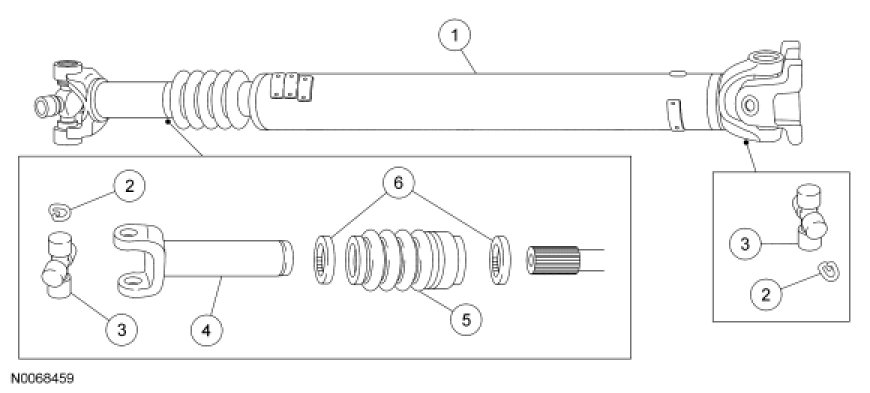 1

2

6

3

4

5

3

2

N0068459