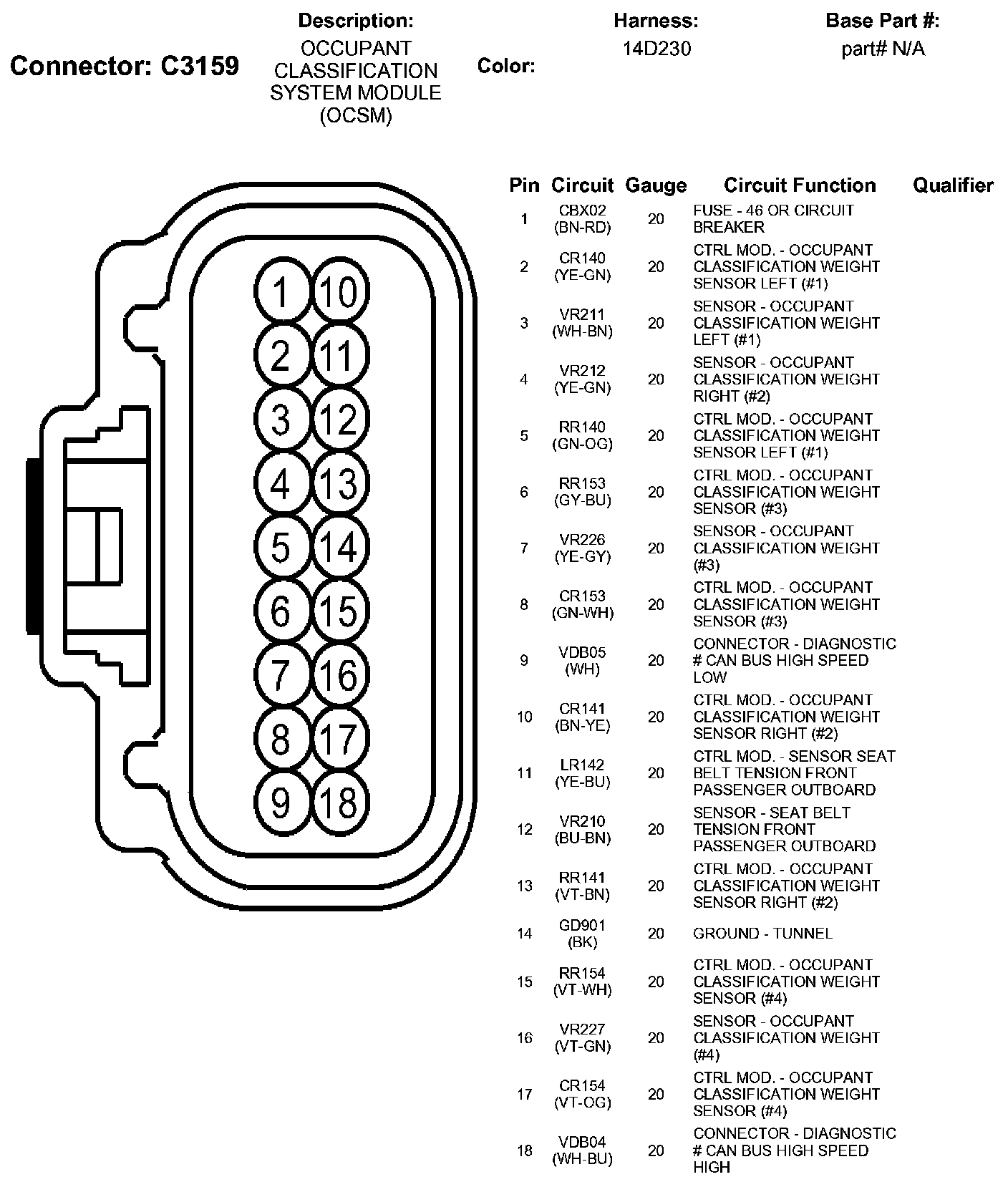 Connector: C3159

Description:
OCCUPANT CLASSIFICATION SYSTEM MODULE (OCSM)

Color:

Harness:
14D230

Base Part #:
part# N/A

1 10
2 11
3 12
4 13
5 14
6 15
7 16
8 17
9 18

| Pin | Circuit | Gauge | Circuit Function | Qualifier |
|---|---|---|---|---|
| 1 | CBX02 (BN-RD) | 20 | FUSE - 46 OR CIRCUIT BREAKER | |
| 2 | CR140 (YE-GN) | 20 | CTRL MOD. - OCCUPANT CLASSIFICATION WEIGHT SENSOR LEFT (#1) | |
| 3 | VR211 (WH-BN) | 20 | SENSOR - OCCUPANT CLASSIFICATION WEIGHT LEFT (#1) | |
| 4 | VR212 (YE-GN) | 20 | SENSOR - OCCUPANT CLASSIFICATION WEIGHT RIGHT (#2) | |
| 5 | RR140 (GN-OG) | 20 | CTRL MOD. - OCCUPANT CLASSIFICATION WEIGHT SENSOR LEFT (#1) | |
| 6 | RR153 (GY-BU) | 20 | CTRL MOD. - OCCUPANT CLASSIFICATION WEIGHT SENSOR (#3) | |
| 7 | VR226 (YE-GY) | 20 | SENSOR - OCCUPANT CLASSIFICATION WEIGHT (#3) | |
| 8 | CR153 (GN-WH) | 20 | CTRL MOD. - OCCUPANT CLASSIFICATION WEIGHT SENSOR (#3) | |
| 9 | VDB05 (WH) | 20 | CONNECTOR - DIAGNOSTIC # CAN BUS HIGH SPEED LOW | |
| 10 | CR141 (BN-YE) | 20 | CTRL MOD. - OCCUPANT CLASSIFICATION WEIGHT SENSOR RIGHT (#2) | |
| 11 | LR142 (YE-BU) | 20 | CTRL MOD. - SENSOR SEAT BELT TENSION FRONT PASSENGER OUTBOARD | |
| 12 | VR210 (BU-BN) | 20 | SENSOR - SEAT BELT TENSION FRONT PASSENGER OUTBOARD | |
| 13 | RR141 (VT-BN) | 20 | CTRL MOD. - OCCUPANT CLASSIFICATION WEIGHT SENSOR RIGHT (#2) | |
| 14 | GD901 (BK) | 20 | GROUND - TUNNEL | |
| 15 | RR154 (VT-WH) | 20 | CTRL MOD. - OCCUPANT CLASSIFICATION WEIGHT SENSOR (#4) | |
| 16 | VR227 (VT-GN) | 20 | SENSOR - OCCUPANT CLASSIFICATION WEIGHT (#4) | |
| 17 | CR154 (VT-OG) | 20 | CTRL MOD. - OCCUPANT CLASSIFICATION WEIGHT SENSOR (#4) | |
| 18 | VDB04 (WH-BU) | 20 | CONNECTOR - DIAGNOSTIC # CAN BUS HIGH SPEED HIGH | |