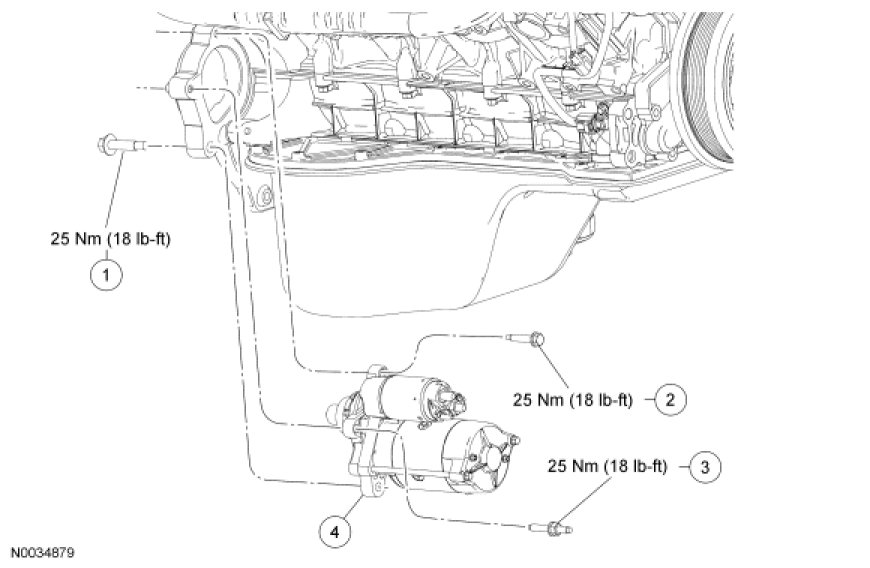 25 Nm (18 lb-ft)
1
25 Nm (18 lb-ft)
2
25 Nm (18 lb-ft)
3
4
N0034879