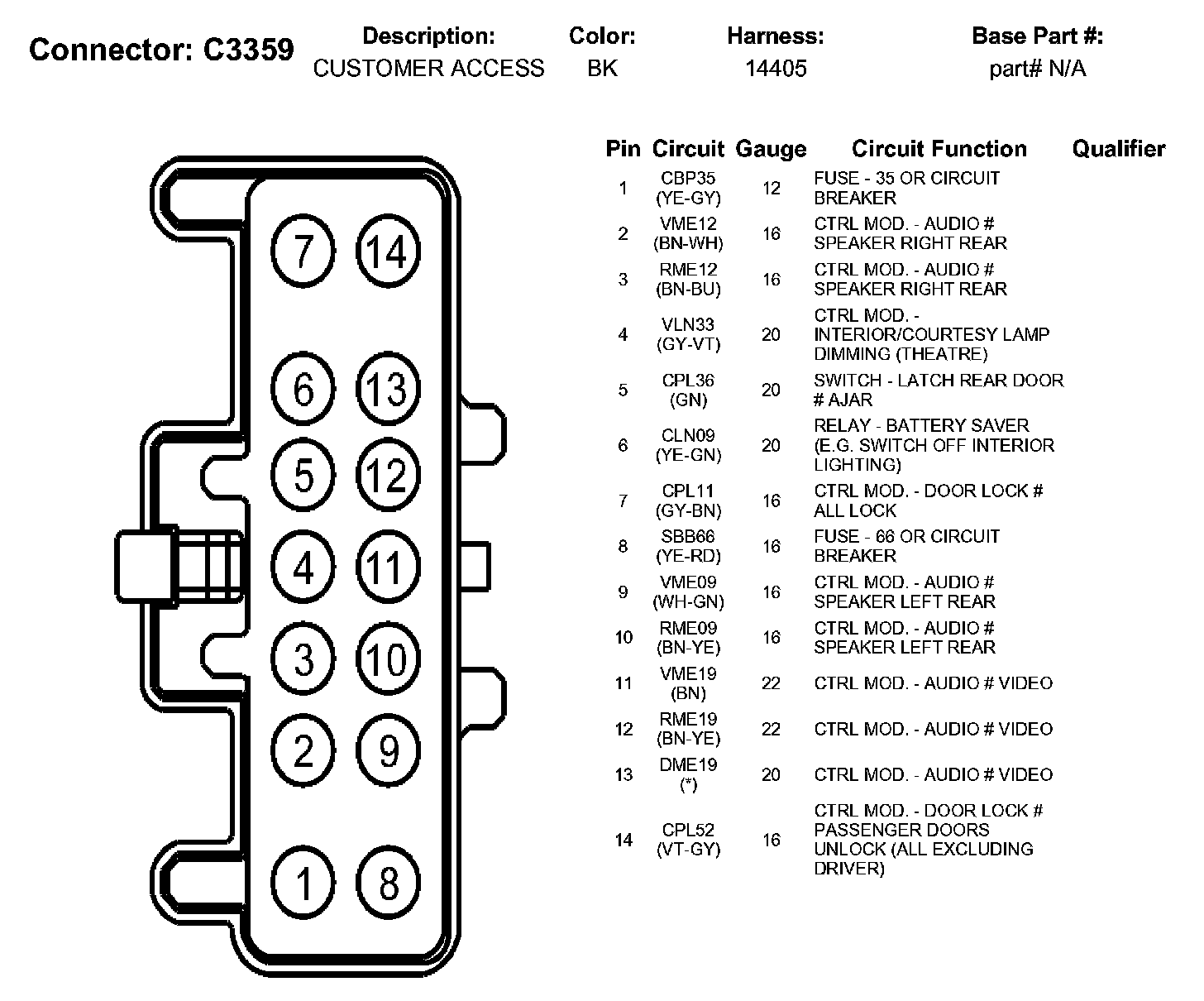 Connector: C3359

| Description: | Color: | Harness: | Base Part #: |
|---|---|---|---|
| CUSTOMER ACCESS | BK | 14405 | part# N/A |

7 14
6 13
5 12
4 11
3 10
2 9
1 8

| Pin | Circuit | Gauge | Circuit Function | Qualifier |
|---|---|---|---|---|
| 1 | CBP35 (YE-GY) | 12 | FUSE - 35 OR CIRCUIT BREAKER | |
| 2 | VME12 (BN-WH) | 16 | CTRL MOD. - AUDIO # SPEAKER RIGHT REAR | |
| 3 | RME12 (BN-BU) | 16 | CTRL MOD. - AUDIO # SPEAKER RIGHT REAR | |
| 4 | VLN33 (GY-VT) | 20 | CTRL MOD. - INTERIOR/COURTESY LAMP DIMMING (THEATRE) | |
| 5 | CPL36 (GN) | 20 | SWITCH - LATCH REAR DOOR # AJAR | |
| 6 | CLN09 (YE-GN) | 20 | RELAY - BATTERY SAVER (E.G. SWITCH OFF INTERIOR LIGHTING) | |
| 7 | CPL11 (GY-BN) | 16 | CTRL MOD. - DOOR LOCK # ALL LOCK | |
| 8 | SBB66 (YE-RD) | 16 | FUSE - 66 OR CIRCUIT BREAKER | |
| 9 | VME09 (WH-GN) | 16 | CTRL MOD. - AUDIO # SPEAKER LEFT REAR | |
| 10 | RME09 (BN-YE) | 16 | CTRL MOD. - AUDIO # SPEAKER LEFT REAR | |
| 11 | VME19 (BN) | 22 | CTRL MOD. - AUDIO # VIDEO | |
| 12 | RME19 (BN-YE) | 22 | CTRL MOD. - AUDIO # VIDEO | |
| 13 | DME19 (*) | 20 | CTRL MOD. - AUDIO # VIDEO | |
| 14 | CPL52 (VT-GY) | 16 | CTRL MOD. - DOOR LOCK # PASSENGER DOORS UNLOCK (ALL EXCLUDING DRIVER) | |