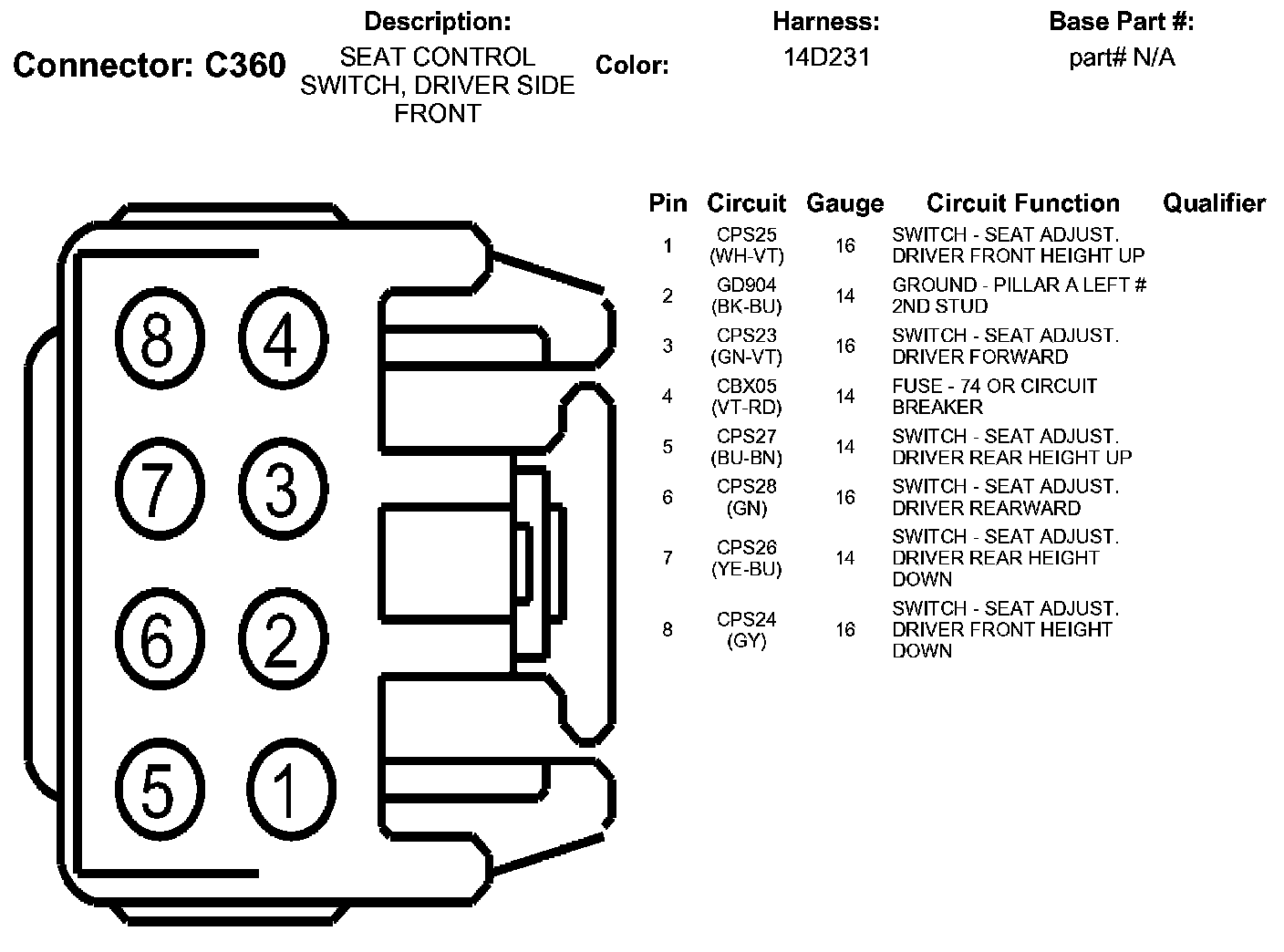 Connector: C360

Description:
SEAT CONTROL SWITCH, DRIVER SIDE FRONT

Color:

Harness:
14D231

Base Part #:
part# N/A

8 4
7 3
6 2
5 1

| Pin | Circuit | Gauge | Circuit Function | Qualifier |
|---|---|---|---|---|
| 1 | CPS25 (WH-VT) | 16 | SWITCH - SEAT ADJUST. DRIVER FRONT HEIGHT UP | |
| 2 | GD904 (BK-BU) | 14 | GROUND - PILLAR A LEFT # 2ND STUD | |
| 3 | CPS23 (GN-VT) | 16 | SWITCH - SEAT ADJUST. DRIVER FORWARD | |
| 4 | CBX05 (VT-RD) | 14 | FUSE - 74 OR CIRCUIT BREAKER | |
| 5 | CPS27 (BU-BN) | 14 | SWITCH - SEAT ADJUST. DRIVER REAR HEIGHT UP | |
| 6 | CPS28 (GN) | 16 | SWITCH - SEAT ADJUST. DRIVER REARWARD | |
| 7 | CPS26 (YE-BU) | 14 | SWITCH - SEAT ADJUST. DRIVER REAR HEIGHT DOWN | |
| 8 | CPS24 (GY) | 16 | SWITCH - SEAT ADJUST. DRIVER FRONT HEIGHT DOWN | |