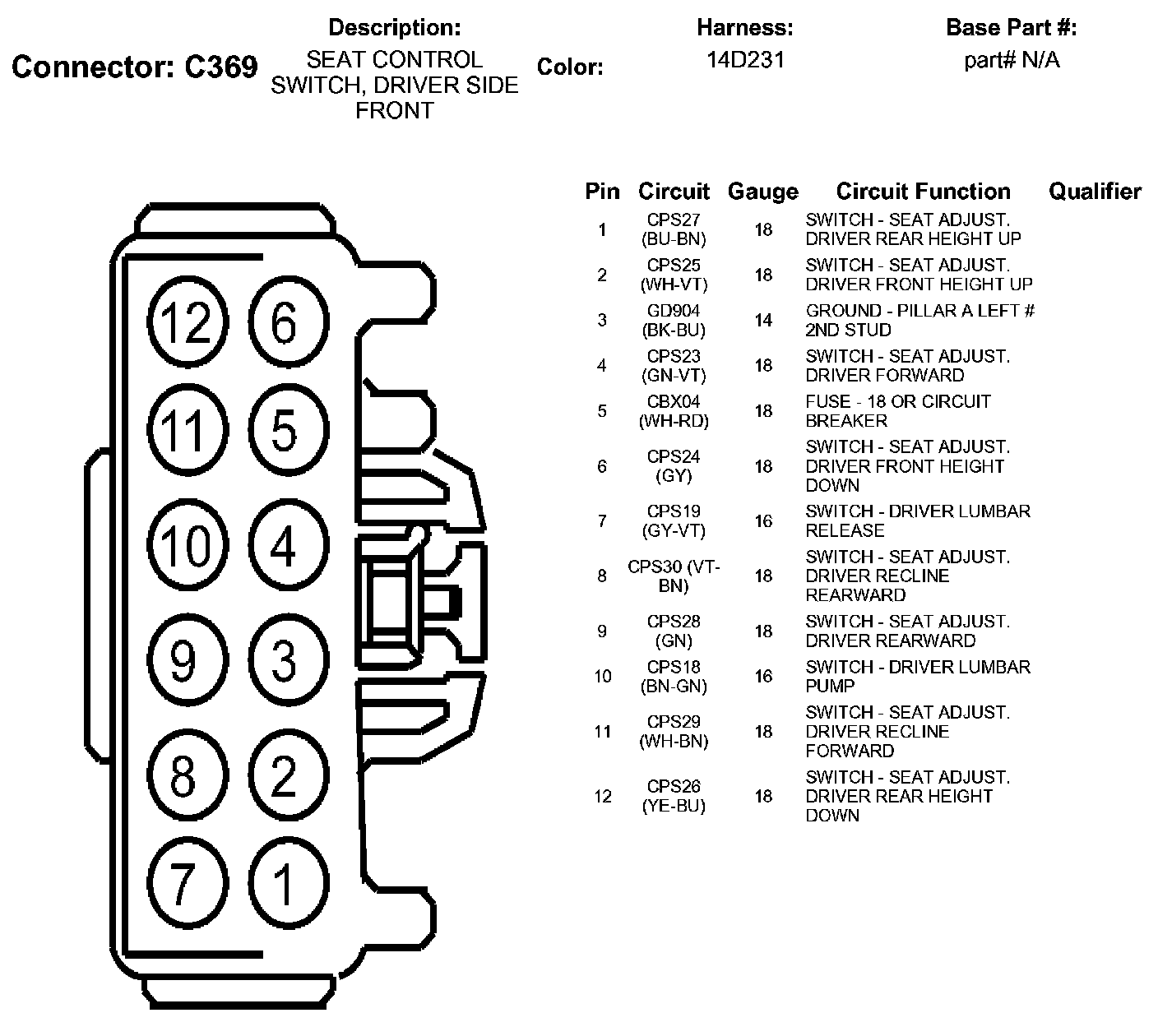 Connector: C369

Description:
SEAT CONTROL SWITCH, DRIVER SIDE FRONT

Color:

Harness:
14D231

Base Part #:
part# N/A

12 6
11 5
10 4
9 3
8 2
7 1

| Pin | Circuit | Gauge | Circuit Function | Qualifier |
|---|---|---|---|---|
| 1 | CPS27 (BU-BN) | 18 | SWITCH - SEAT ADJUST. DRIVER REAR HEIGHT UP | |
| 2 | CPS25 (WH-VT) | 18 | SWITCH - SEAT ADJUST. DRIVER FRONT HEIGHT UP | |
| 3 | GD904 (BK-BU) | 14 | GROUND - PILLAR A LEFT # 2ND STUD | |
| 4 | CPS23 (GN-VT) | 18 | SWITCH - SEAT ADJUST. DRIVER FORWARD | |
| 5 | CBX04 (WH-RD) | 18 | FUSE - 18 OR CIRCUIT BREAKER | |
| 6 | CPS24 (GY) | 18 | SWITCH - SEAT ADJUST. DRIVER FRONT HEIGHT DOWN | |
| 7 | CPS19 (GY-VT) | 16 | SWITCH - DRIVER LUMBAR RELEASE | |
| 8 | CPS30 (VT-BN) | 18 | SWITCH - SEAT ADJUST. DRIVER RECLINE REARWARD | |
| 9 | CPS28 (GN) | 18 | SWITCH - SEAT ADJUST. DRIVER REARWARD | |
| 10 | CPS18 (BN-GN) | 16 | SWITCH - DRIVER LUMBAR PUMP | |
| 11 | CPS29 (WH-BN) | 18 | SWITCH - SEAT ADJUST. DRIVER RECLINE FORWARD | |
| 12 | CPS26 (YE-BU) | 18 | SWITCH - SEAT ADJUST. DRIVER REAR HEIGHT DOWN | |