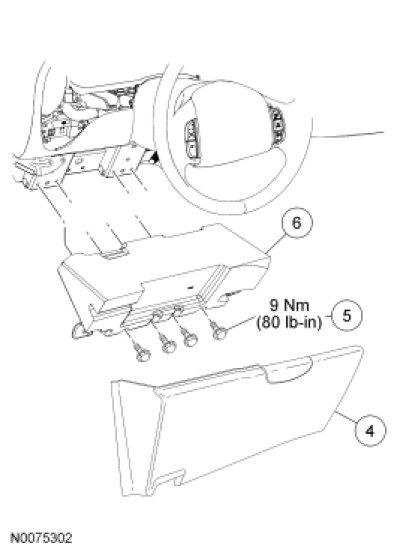 6

9 Nm
(80 lb-in)

5

4

N0075302