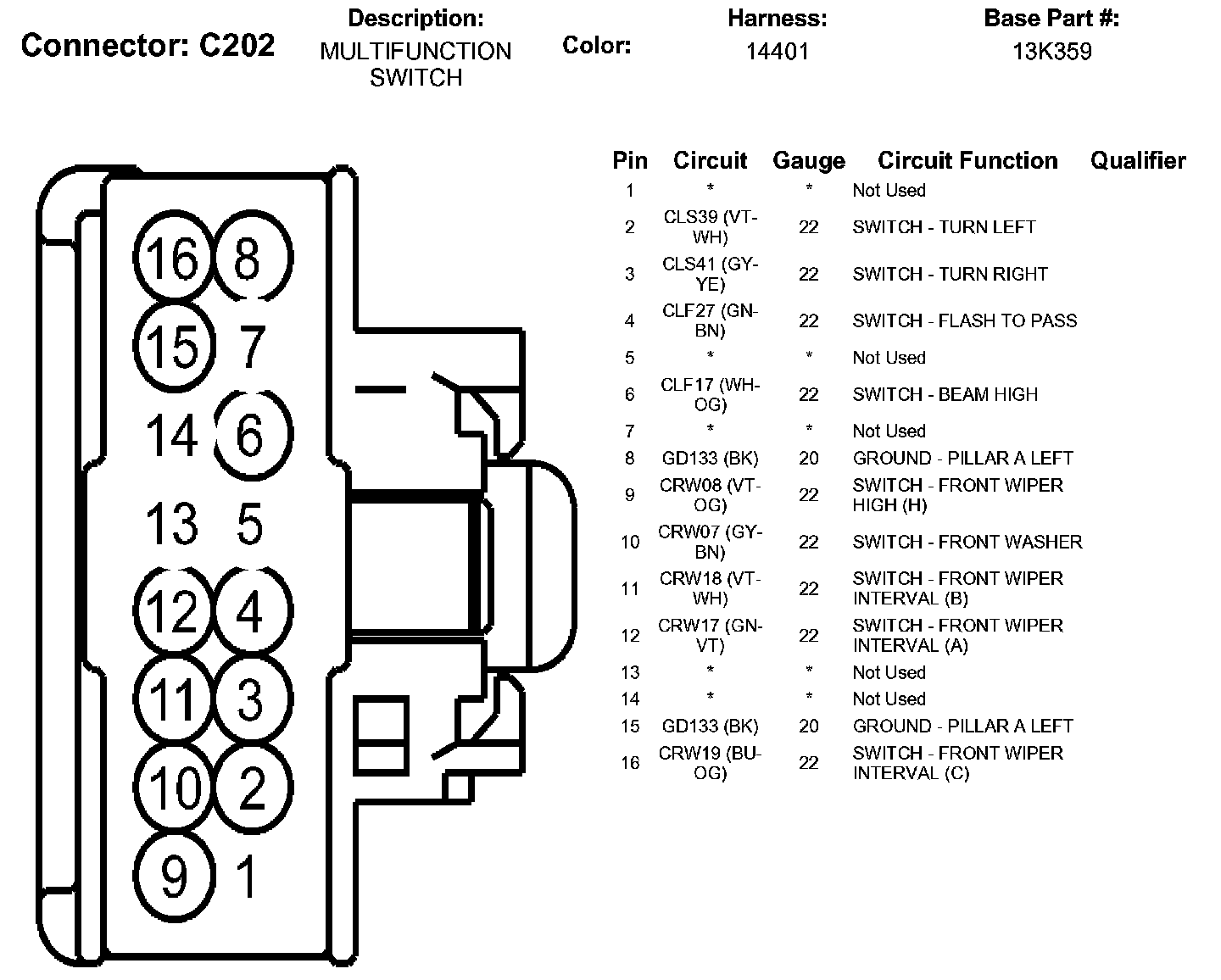 Connector: C202

Description: MULTIFUNCTION SWITCH

Color:

Harness: 14401

Base Part #: 13K359

16 8
15 7
14 6
13 5
12 4
11 3
10 2
9 1

| Pin | Circuit | Gauge | Circuit Function | Qualifier |
|---|---|---|---|---|
| 1 | * | * | Not Used | |
| 2 | CLS39 (VT-WH) | 22 | SWITCH - TURN LEFT | |
| 3 | CLS41 (GY-YE) | 22 | SWITCH - TURN RIGHT | |
| 4 | CLF27 (GN-BN) | 22 | SWITCH - FLASH TO PASS | |
| 5 | * | * | Not Used | |
| 6 | CLF17 (WH-OG) | 22 | SWITCH - BEAM HIGH | |
| 7 | * | * | Not Used | |
| 8 | GD133 (BK) | 20 | GROUND - PILLAR A LEFT | |
| 9 | CRW08 (VT-OG) | 22 | SWITCH - FRONT WIPER HIGH (H) | |
| 10 | CRW07 (GY-BN) | 22 | SWITCH - FRONT WASHER | |
| 11 | CRW18 (VT-WH) | 22 | SWITCH - FRONT WIPER INTERVAL (B) | |
| 12 | CRW17 (GN-VT) | 22 | SWITCH - FRONT WIPER INTERVAL (A) | |
| 13 | * | * | Not Used | |
| 14 | * | * | Not Used | |
| 15 | GD133 (BK) | 20 | GROUND - PILLAR A LEFT | |
| 16 | CRW19 (BU-OG) | 22 | SWITCH - FRONT WIPER INTERVAL (C) | |