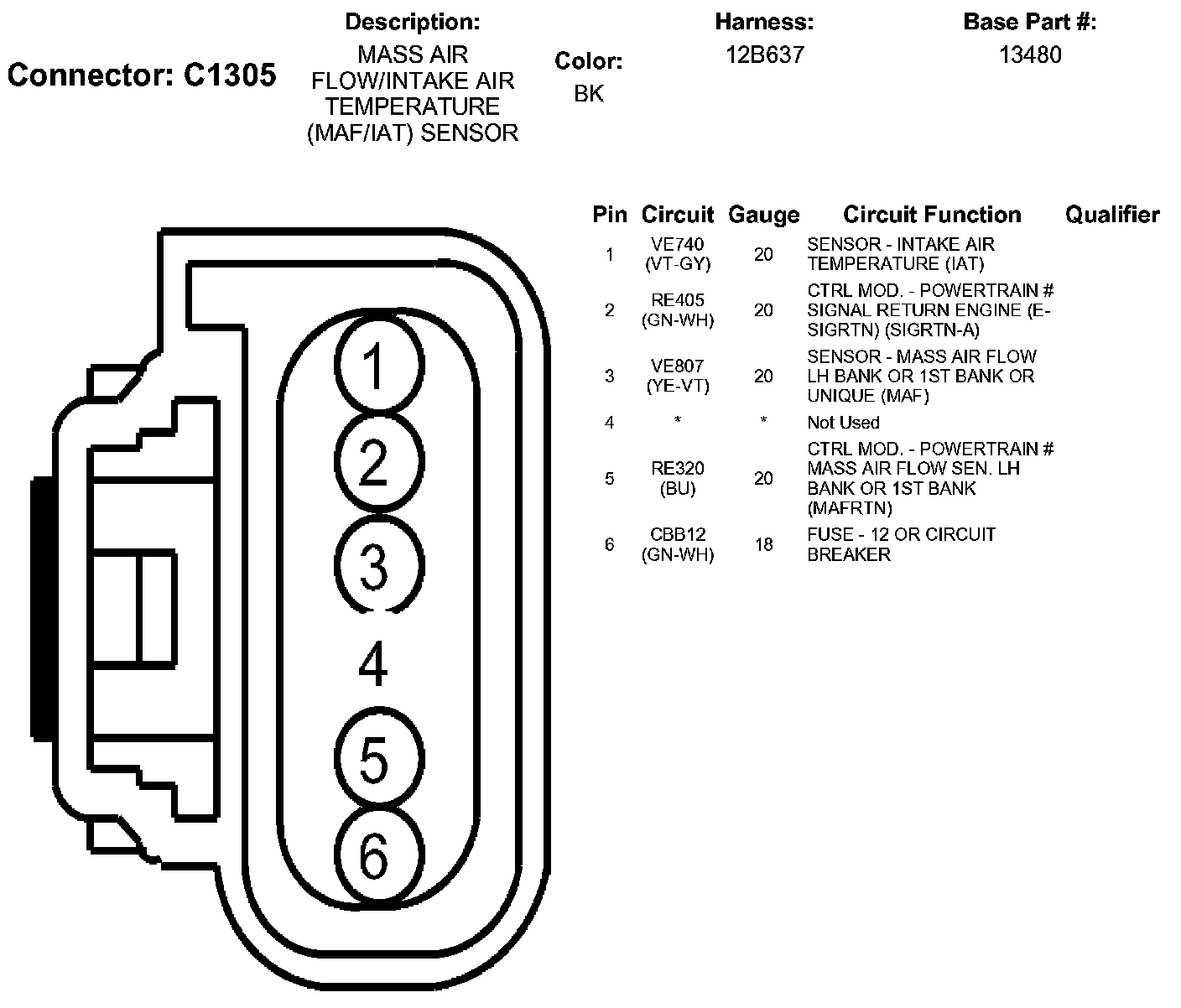 Connector: C1305

Description:
MASS AIR FLOW/INTAKE AIR TEMPERATURE (MAF/IAT) SENSOR

Color:
BK

Harness:
12B637

Base Part #:
13480

1
2
3
4
5
6

| Pin | Circuit | Gauge | Circuit Function | Qualifier |
|---|---|---|---|---|
| 1 | VE740 (VT-GY) | 20 | SENSOR - INTAKE AIR TEMPERATURE (IAT) | |
| 2 | RE405 (GN-WH) | 20 | CTRL MOD. - POWERTRAIN # SIGNAL RETURN ENGINE (E-SIGRTN) (SIGRTN-A) | |
| 3 | VE807 (YE-VT) | 20 | SENSOR - MASS AIR FLOW LH BANK OR 1ST BANK OR UNIQUE (MAF) | |
| 4 | * | * | Not Used | |
| 5 | RE320 (BU) | 20 | CTRL MOD. - POWERTRAIN # MASS AIR FLOW SEN. LH BANK OR 1ST BANK (MAFRTN) | |
| 6 | CBB12 (GN-WH) | 18 | FUSE - 12 OR CIRCUIT BREAKER | |