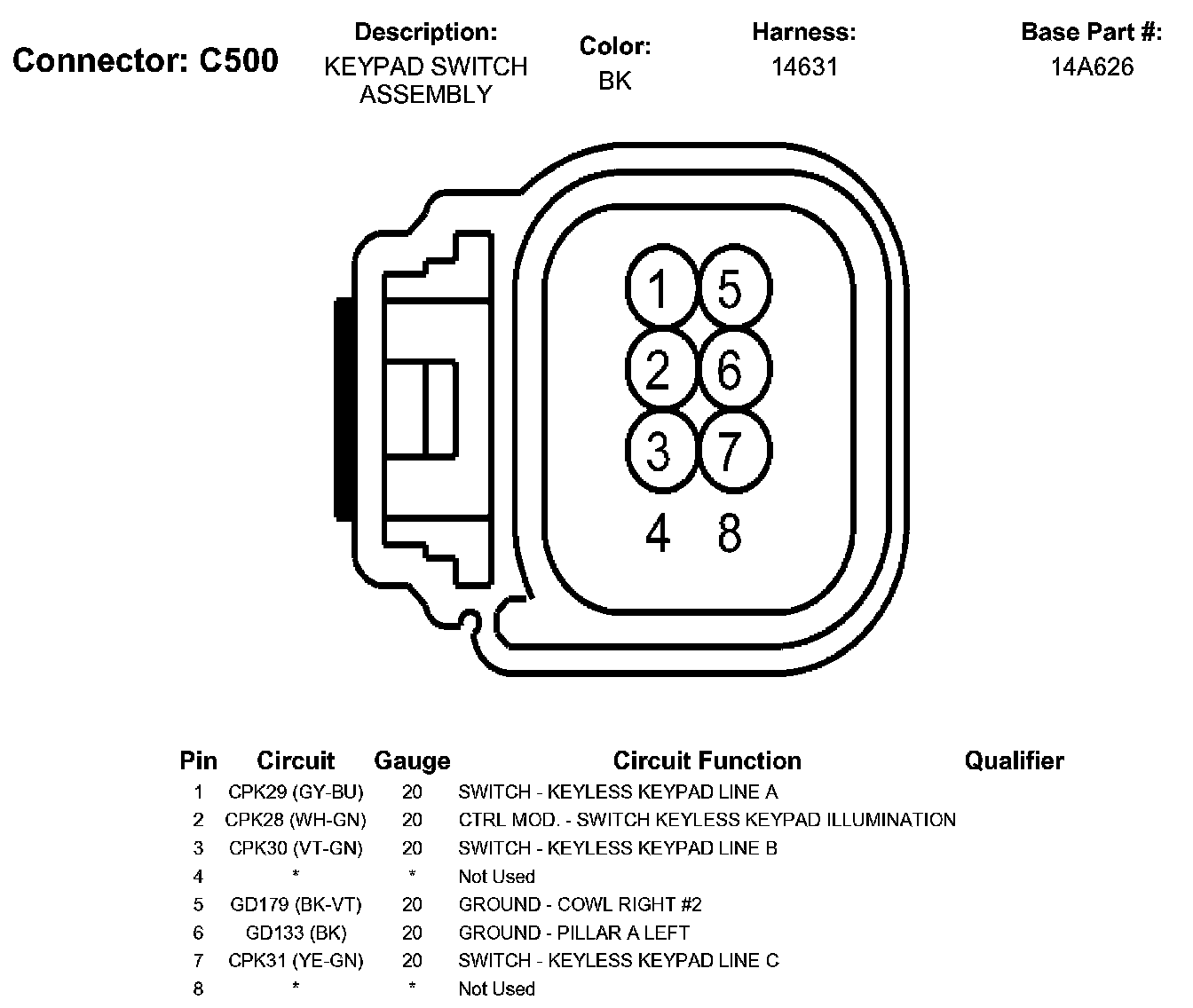 Connector: C500

Description:
KEYPAD SWITCH ASSEMBLY

Color:
BK

Harness:
14631

Base Part #:
14A626

1 5
2 6
3 7
4 8

| Pin | Circuit | Gauge | Circuit Function | Qualifier |
|---|---|---|---|---|
| 1 | CPK29 (GY-BU) | 20 | SWITCH - KEYLESS KEYPAD LINE A | |
| 2 | CPK28 (WH-GN) | 20 | CTRL MOD. - SWITCH KEYLESS KEYPAD ILLUMINATION | |
| 3 | CPK30 (VT-GN) | 20 | SWITCH - KEYLESS KEYPAD LINE B | |
| 4 | * | * | Not Used | |
| 5 | GD179 (BK-VT) | 20 | GROUND - COWL RIGHT #2 | |
| 6 | GD133 (BK) | 20 | GROUND - PILLAR A LEFT | |
| 7 | CPK31 (YE-GN) | 20 | SWITCH - KEYLESS KEYPAD LINE C | |
| 8 | * | * | Not Used | |