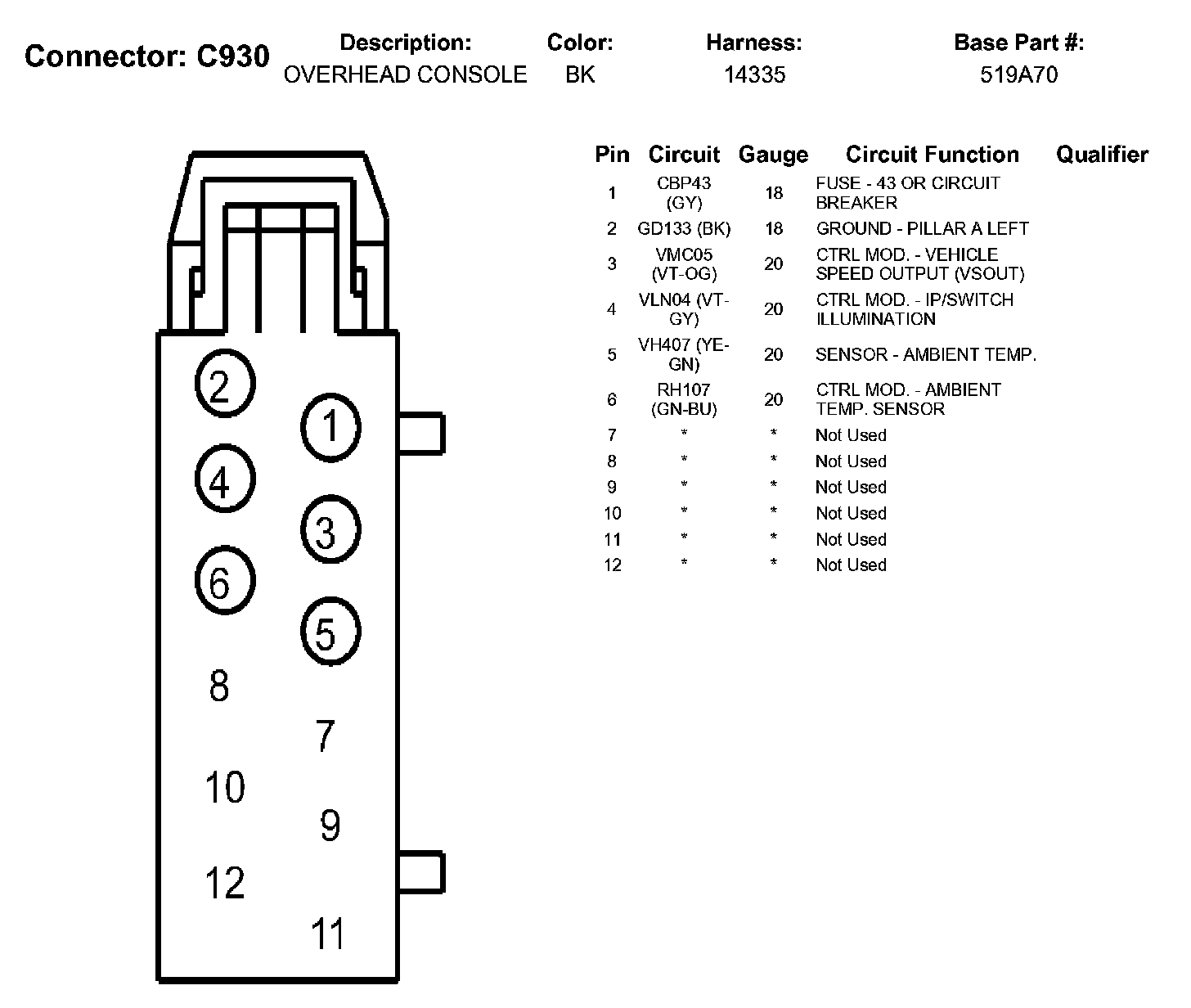 Connector: C930

| Description: | Color: | Harness: | Base Part #: |
|---|---|---|---|
| OVERHEAD CONSOLE | BK | 14335 | 519A70 |

2
1
4
3
6
5
8
7
10
9
12
11

| Pin | Circuit | Gauge | Circuit Function | Qualifier |
|---|---|---|---|---|
| 1 | CBP43 (GY) | 18 | FUSE - 43 OR CIRCUIT BREAKER | |
| 2 | GD133 (BK) | 18 | GROUND - PILLAR A LEFT | |
| 3 | VMC05 (VT-OG) | 20 | CTRL MOD. - VEHICLE SPEED OUTPUT (VSOUT) | |
| 4 | VLN04 (VT-GY) | 20 | CTRL MOD. - IP/SWITCH ILLUMINATION | |
| 5 | VH407 (YE-GN) | 20 | SENSOR - AMBIENT TEMP. | |
| 6 | RH107 (GN-BU) | 20 | CTRL MOD. - AMBIENT TEMP. SENSOR | |
| 7 | * | * | Not Used | |
| 8 | * | * | Not Used | |
| 9 | * | * | Not Used | |
| 10 | * | * | Not Used | |
| 11 | * | * | Not Used | |
| 12 | * | * | Not Used | |