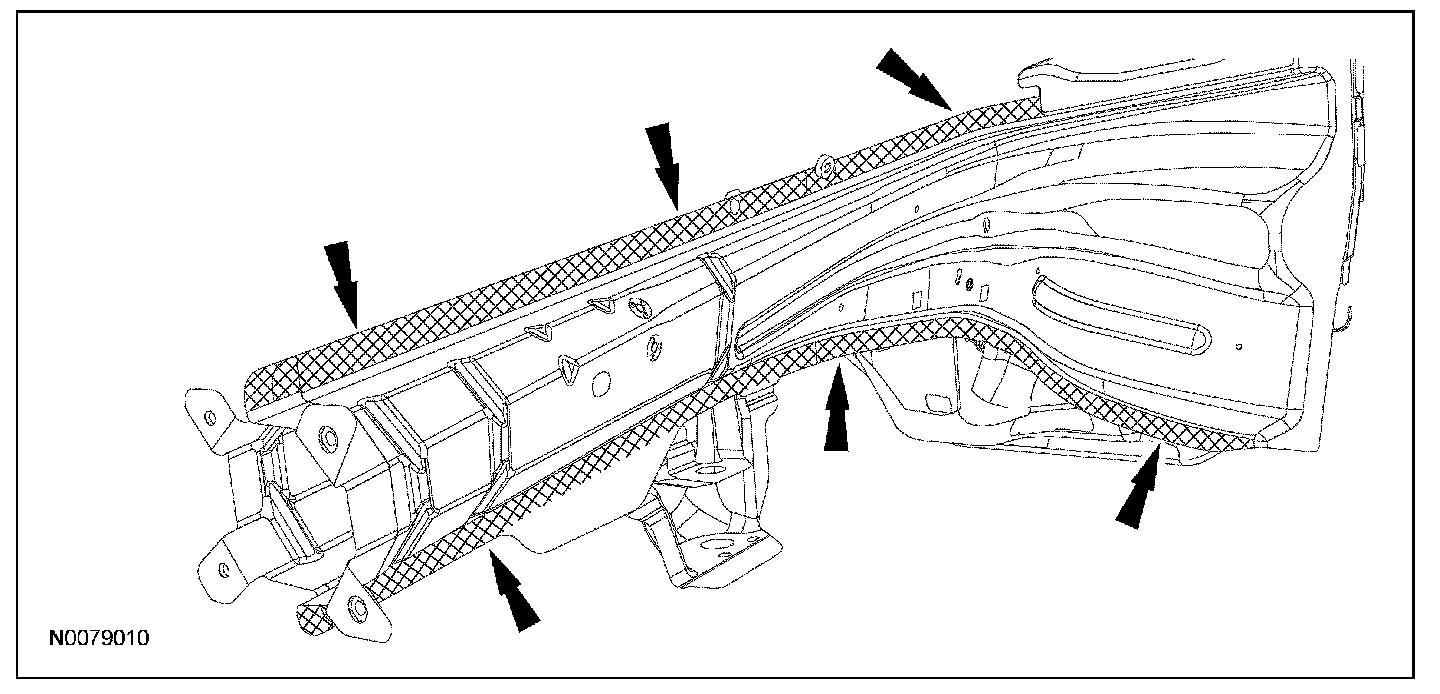 N0079010