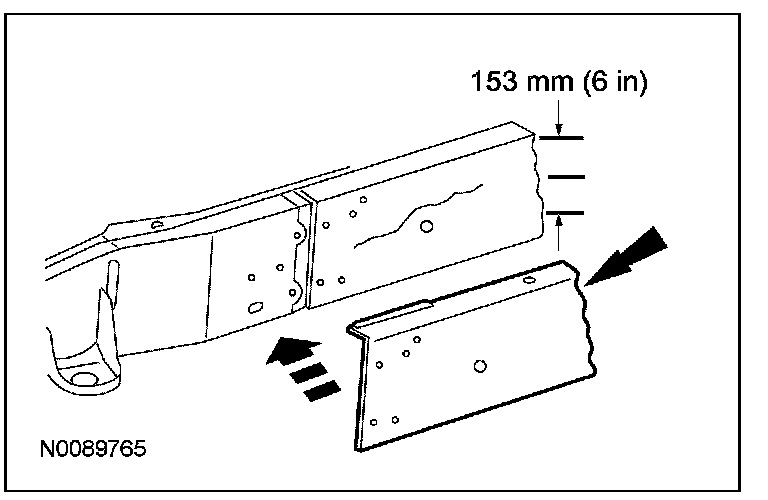 153 mm (6 in)

N0089765