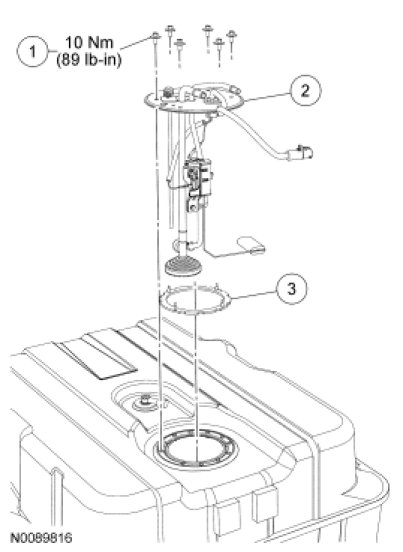 1
10 Nm
(89 lb-in)

2

3

N0089816