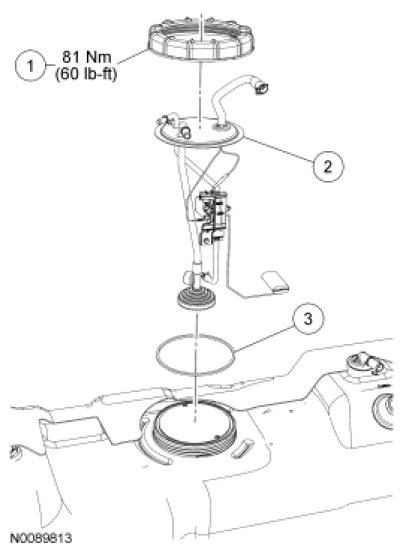 1
81 Nm
(60 lb-ft)

2

3

N0089813