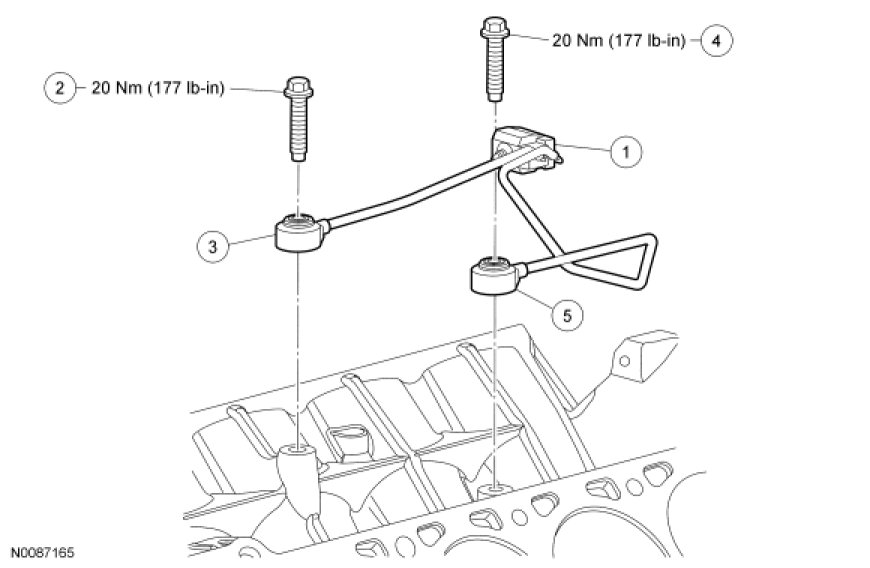 20 Nm (177 lb-in)
4

2
20 Nm (177 lb-in)

1

3

5

N0087165