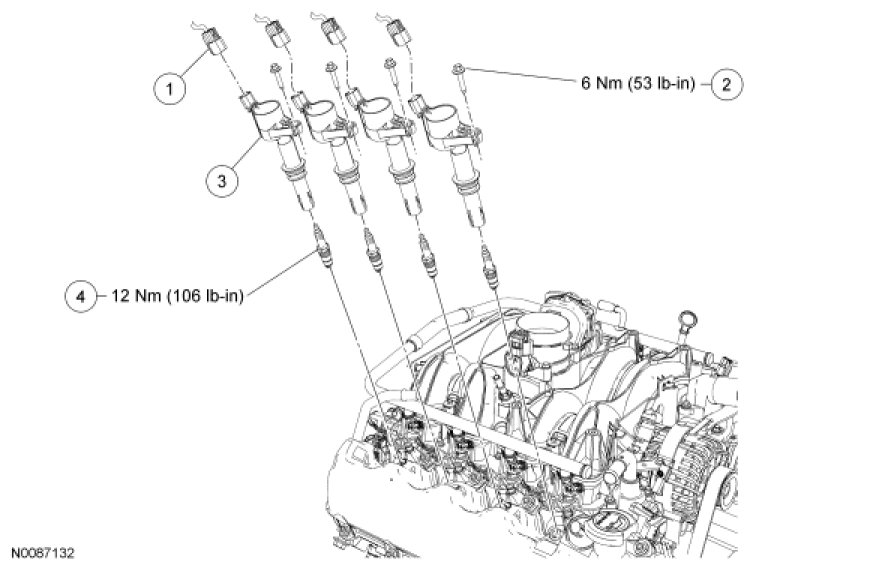 1

6 Nm (53 lb-in) 2

3

4 12 Nm (106 lb-in)

N0087132