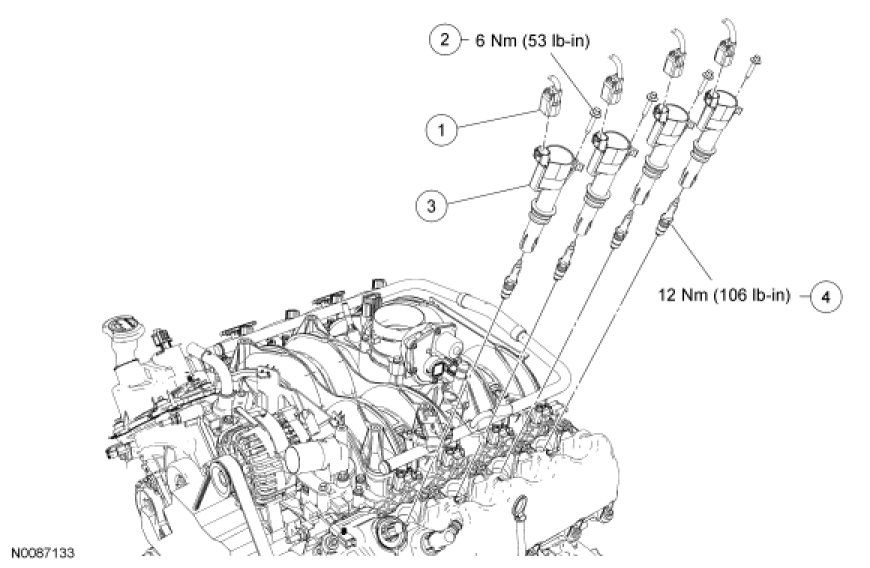 2 6 Nm (53 lb-in)

1

3

12 Nm (106 lb-in) 4

N0087133