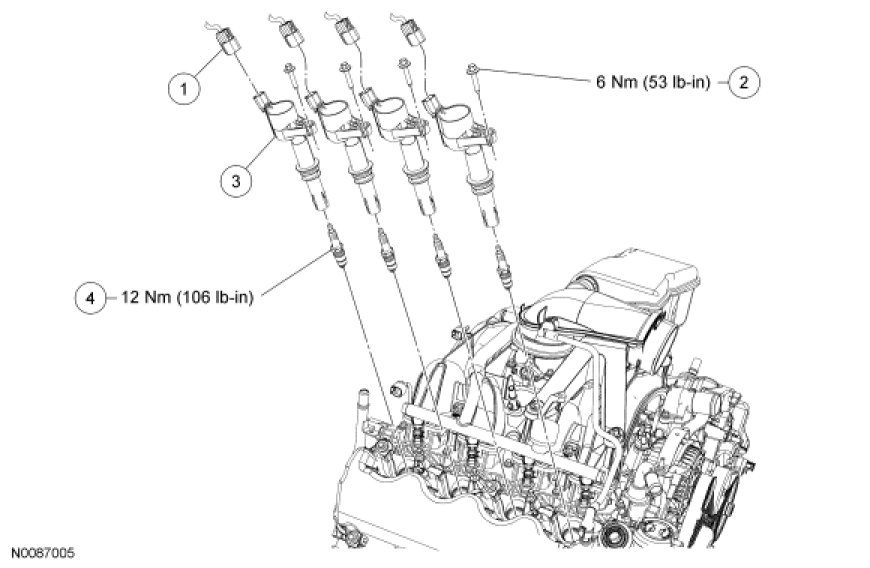 1

6 Nm (53 lb-in)

2

3

4

12 Nm (106 lb-in)

N0087005