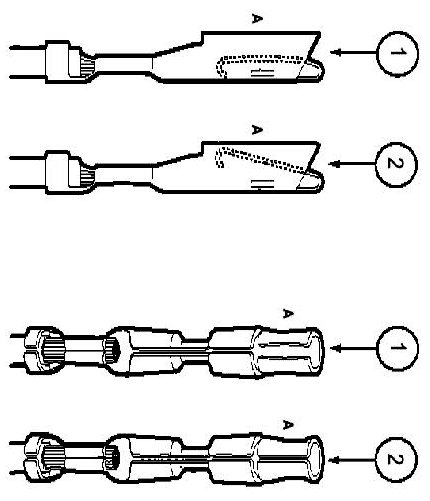 A

1

A

2

A

1

A

2