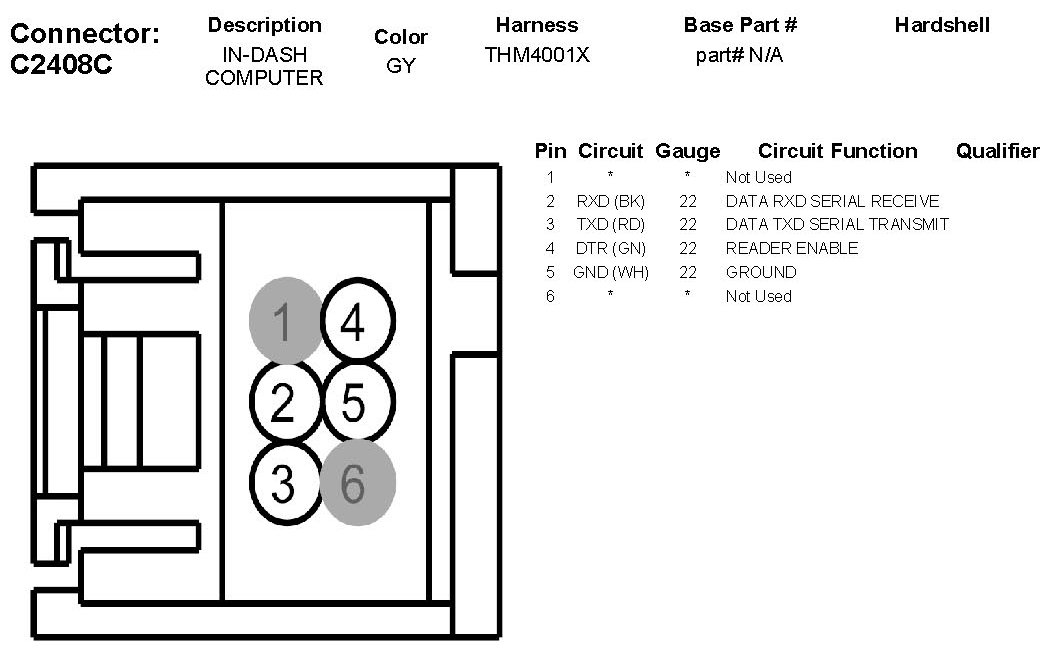 Connector: C2408C

| Description | Color | Harness | Base Part # | Hardshell |
|---|---|---|---|---|
| IN-DASH COMPUTER | GY | THM4001X | part# N/A | |

1 4
2 5
3 6

| Pin | Circuit | Gauge | Circuit Function | Qualifier |
|---|---|---|---|---|
| 1 | * | * | Not Used | |
| 2 | RXD (BK) | 22 | DATA RXD SERIAL RECEIVE | |
| 3 | TXD (RD) | 22 | DATA TXD SERIAL TRANSMIT | |
| 4 | DTR (GN) | 22 | READER ENABLE | |
| 5 | GND (WH) | 22 | GROUND | |
| 6 | * | * | Not Used | |