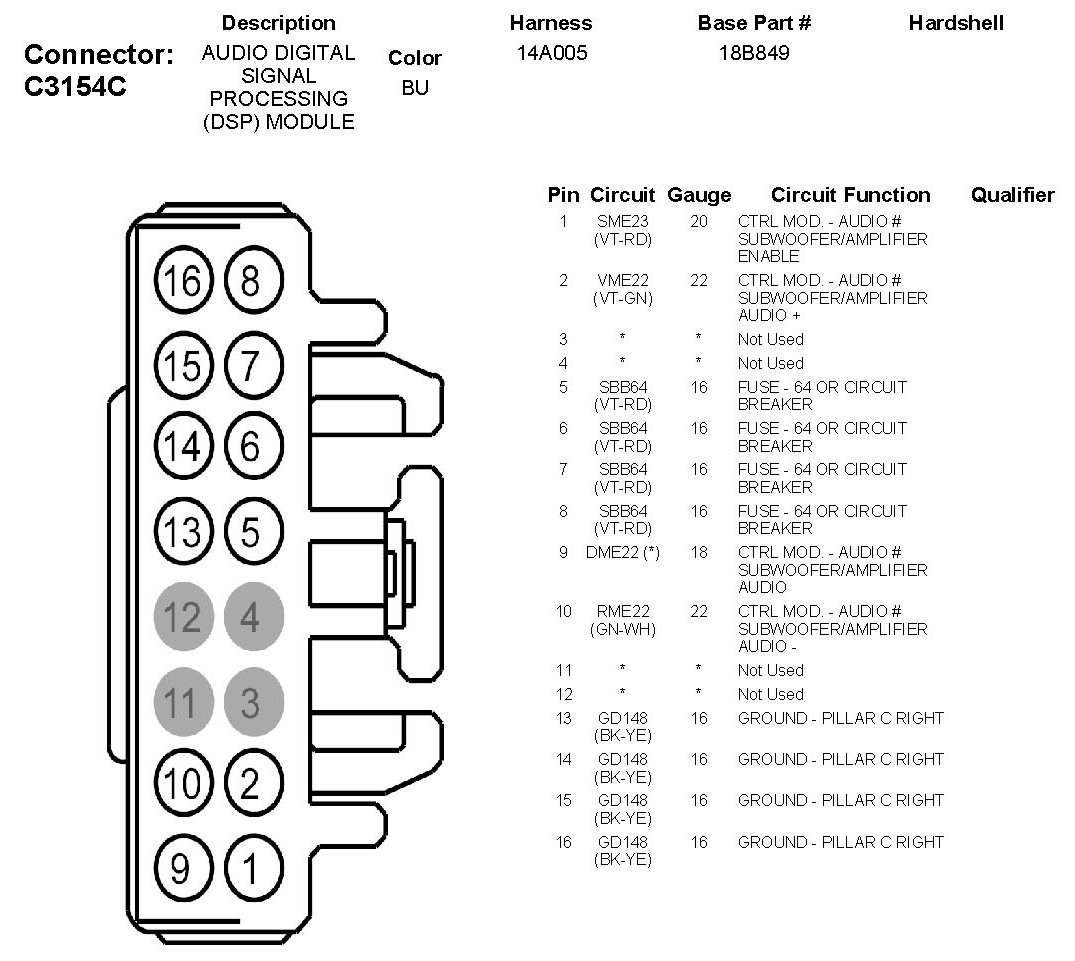 Connector: C3154C

| Description | Color | Harness | Base Part # | Hardshell |
|---|---|---|---|---|
| AUDIO DIGITAL SIGNAL PROCESSING (DSP) MODULE | BU | 14A005 | 18B849 | |

16 8
15 7
14 6
13 5
12 4
11 3
10 2
9 1

| Pin | Circuit | Gauge | Circuit Function | Qualifier |
|---|---|---|---|---|
| 1 | SME23 (VT-RD) | 20 | CTRL MOD. - AUDIO # SUBWOOFER/AMPLIFIER ENABLE | |
| 2 | VME22 (VT-GN) | 22 | CTRL MOD. - AUDIO # SUBWOOFER/AMPLIFIER AUDIO + | |
| 3 | * | * | Not Used | |
| 4 | * | * | Not Used | |
| 5 | SBB64 (VT-RD) | 16 | FUSE - 64 OR CIRCUIT BREAKER | |
| 6 | SBB64 (VT-RD) | 16 | FUSE - 64 OR CIRCUIT BREAKER | |
| 7 | SBB64 (VT-RD) | 16 | FUSE - 64 OR CIRCUIT BREAKER | |
| 8 | SBB64 (VT-RD) | 16 | FUSE - 64 OR CIRCUIT BREAKER | |
| 9 | DME22 (*) | 18 | CTRL MOD. - AUDIO # SUBWOOFER/AMPLIFIER AUDIO | |
| 10 | RME22 (GN-WH) | 22 | CTRL MOD. - AUDIO # SUBWOOFER/AMPLIFIER AUDIO - | |
| 11 | * | * | Not Used | |
| 12 | * | * | Not Used | |
| 13 | GD148 (BK-YE) | 16 | GROUND - PILLAR C RIGHT | |
| 14 | GD148 (BK-YE) | 16 | GROUND - PILLAR C RIGHT | |
| 15 | GD148 (BK-YE) | 16 | GROUND - PILLAR C RIGHT | |
| 16 | GD148 (BK-YE) | 16 | GROUND - PILLAR C RIGHT | |