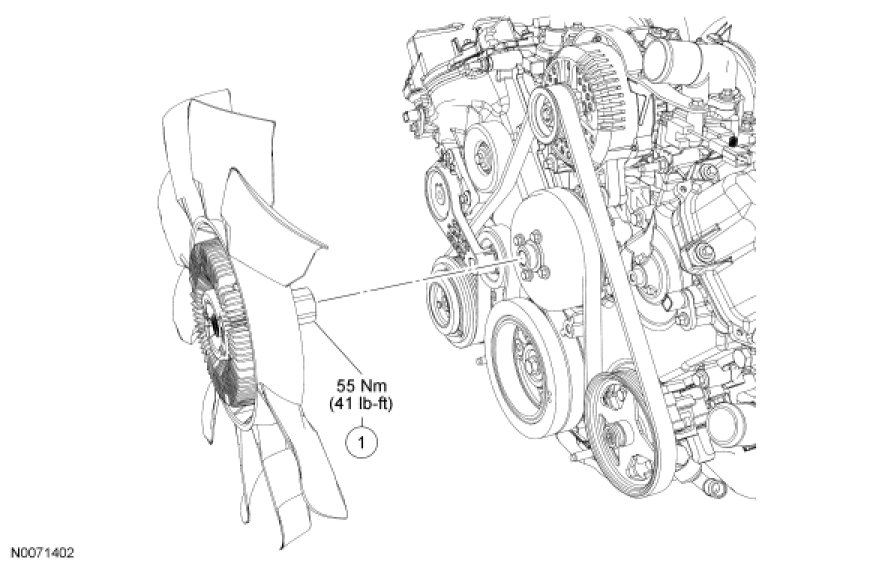 55 Nm
(41 lb-ft)

1

N0071402