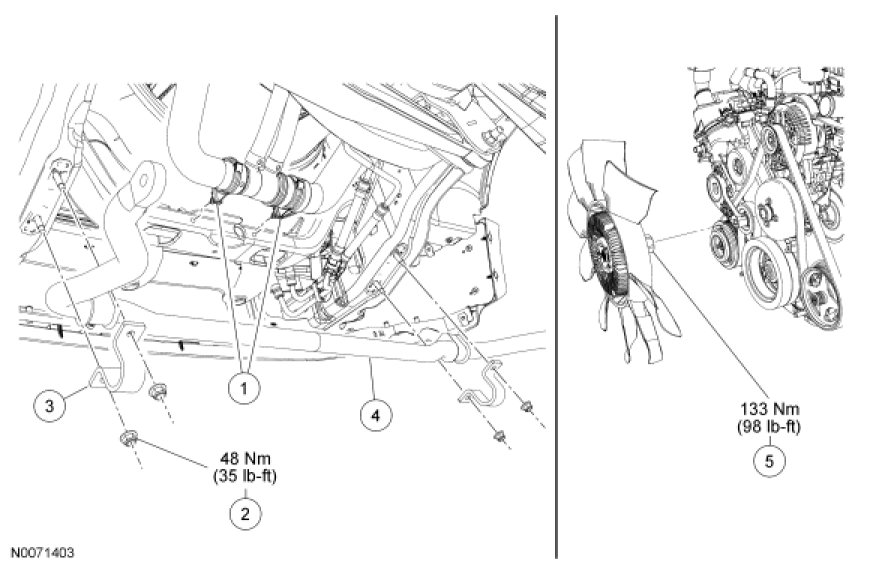 3

1

4

48 Nm
(35 lb-ft)

2

133 Nm
(98 lb-ft)

5

N0071403