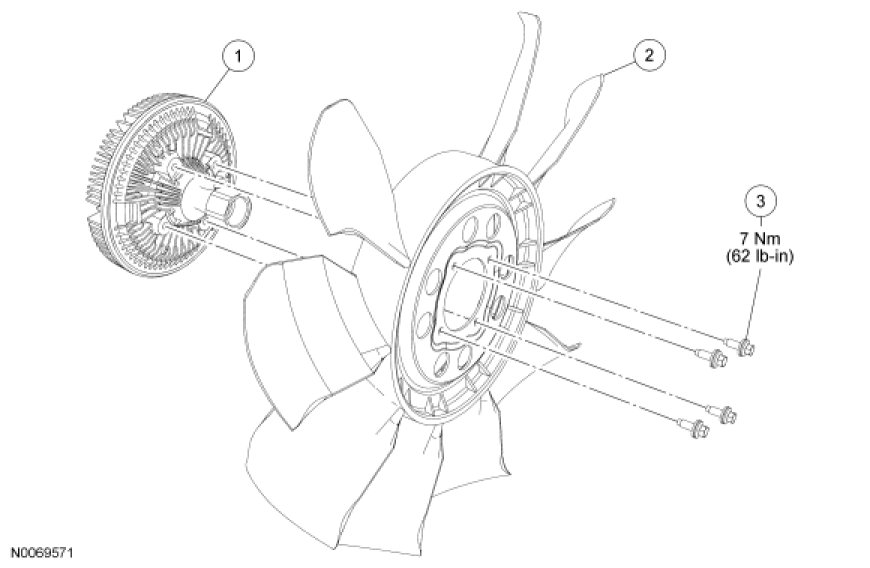 1

2

3
7 Nm
(62 lb-in)

N0069571