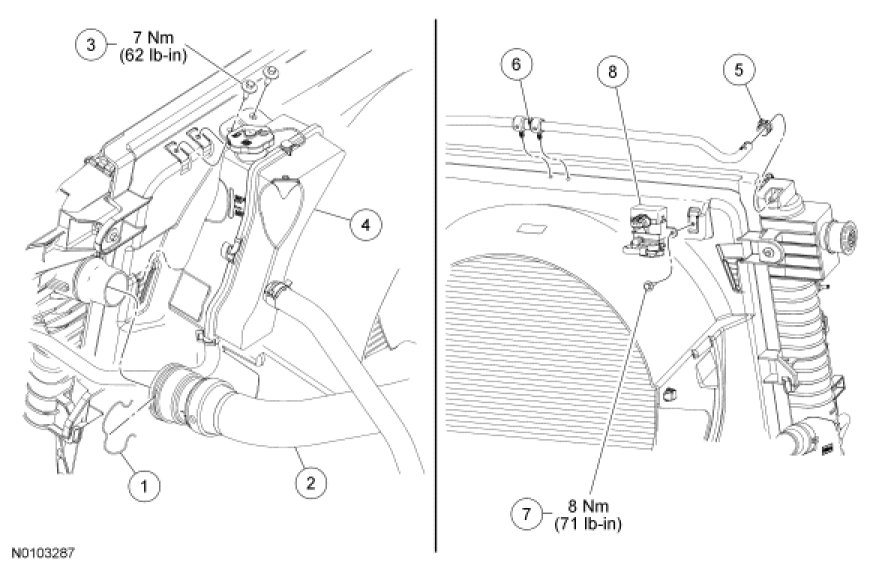 3
7 Nm
(62 lb-in)

4

1

2

6

8

5

7
8 Nm
(71 lb-in)

N0103287