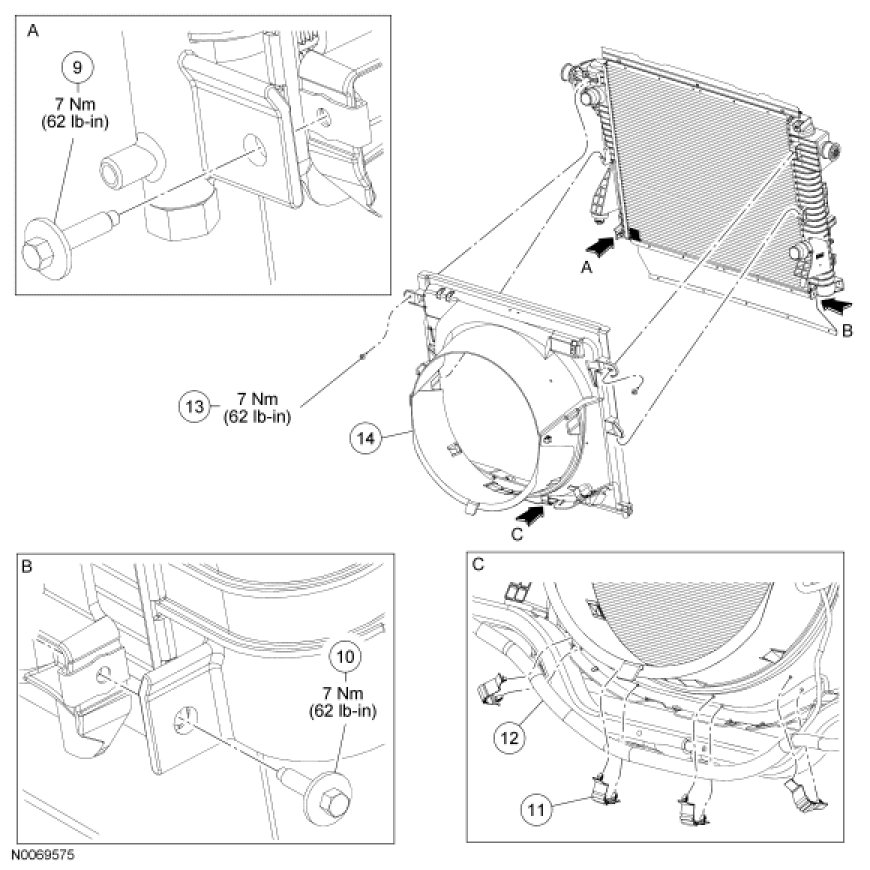 A

9

7 Nm
(62 lb-in)

A

B

13

7 Nm
(62 lb-in)

14

C

B

10

7 Nm
(62 lb-in)

C

12

11

N0069575