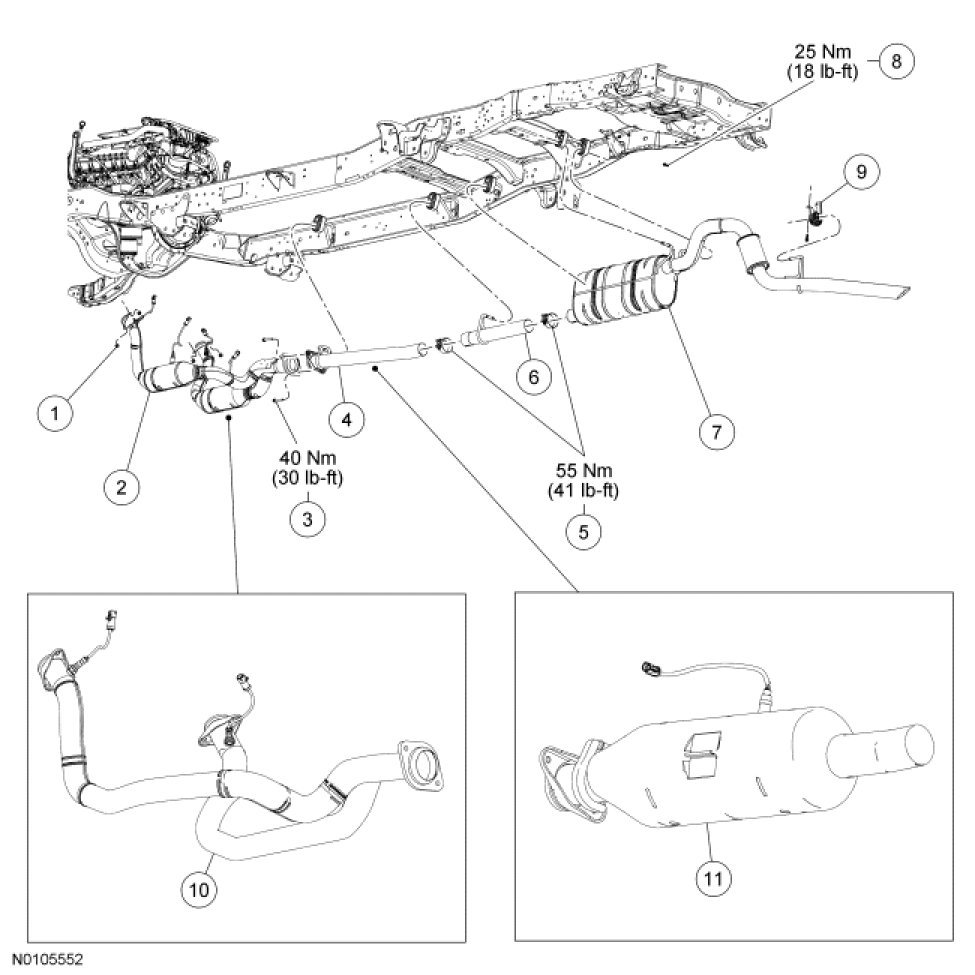 25 Nm
(18 lb-ft)
8

9

1

2

40 Nm
(30 lb-ft)
3

4

6

55 Nm
(41 lb-ft)
5

7

10

11

N0105552